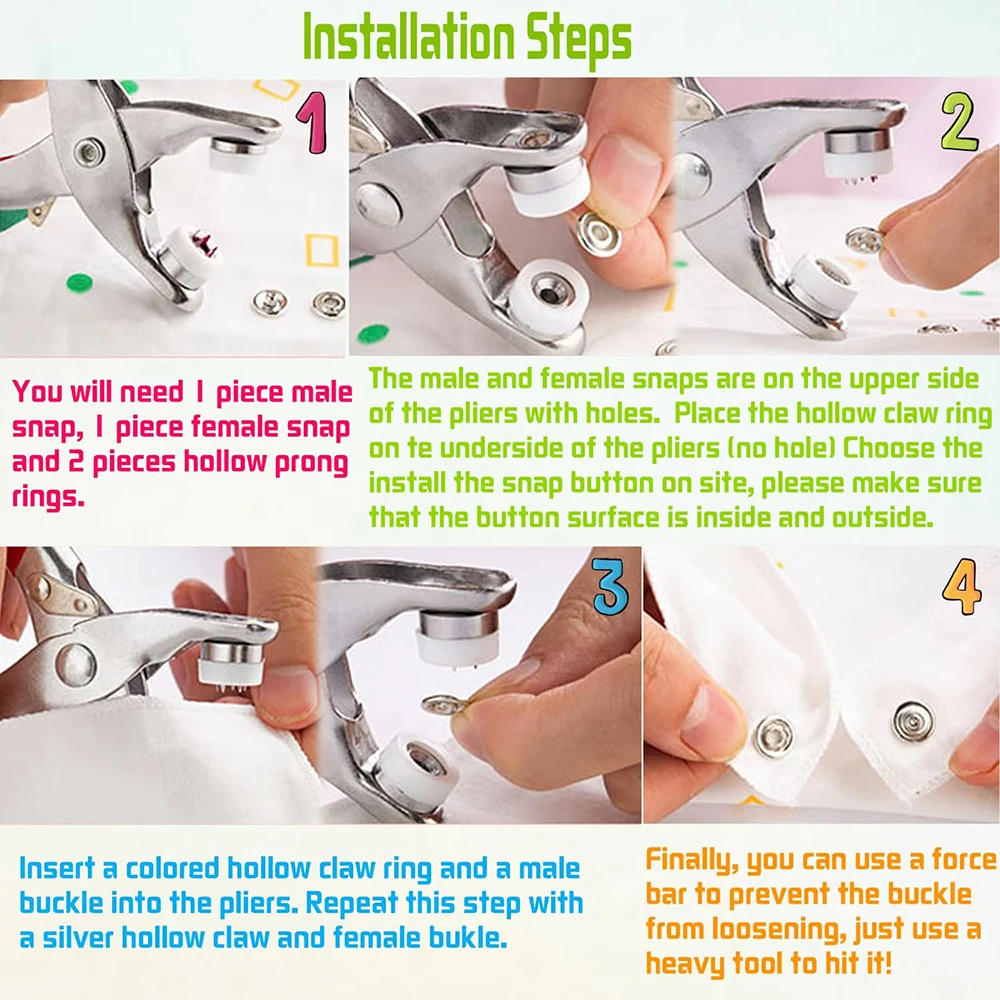 Installation Steps

1

2

You will need 1 piece male snap, 1 piece female snap and 2 pieces hollow prong rings.

The male and female snaps are on the upper side of the pliers with holes. Place the hollow claw ring on te underside of the pliers (no hole) Choose the install the snap button on site, please make sure that the button surface is inside and outside.

3

4

Insert a colored hollow claw ring and a male buckle into the pliers. Repeat this step with a silver hollow claw and female bukle.

Finally, you can use a force bar to prevent the buckle from loosening, just use a heavy tool to hit it!