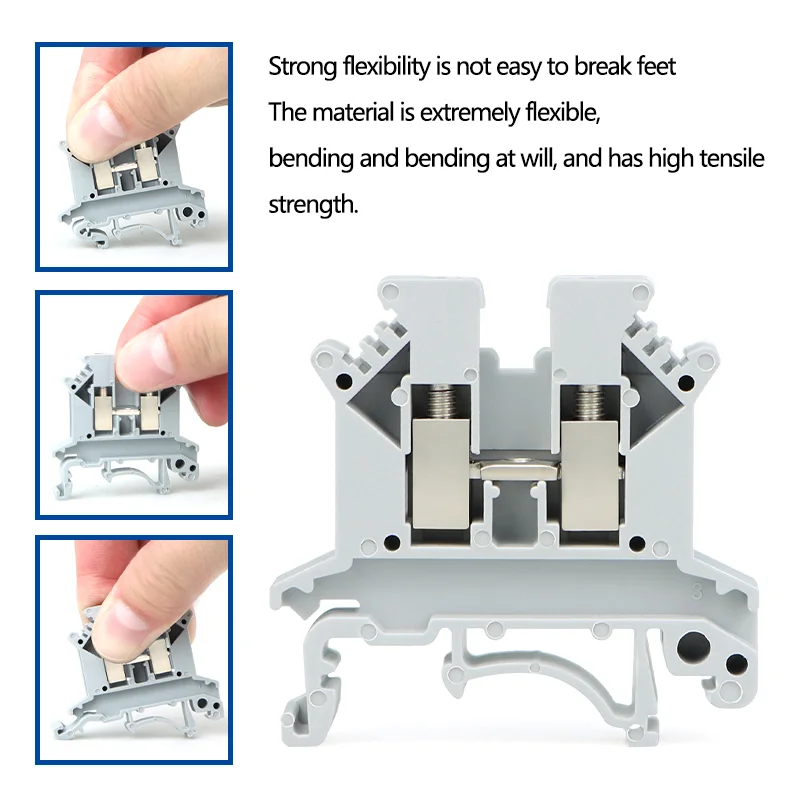 Strong flexibility is not easy to break feet

The material is extremely flexible, bending and bending at will, and has high tensile strength.

3