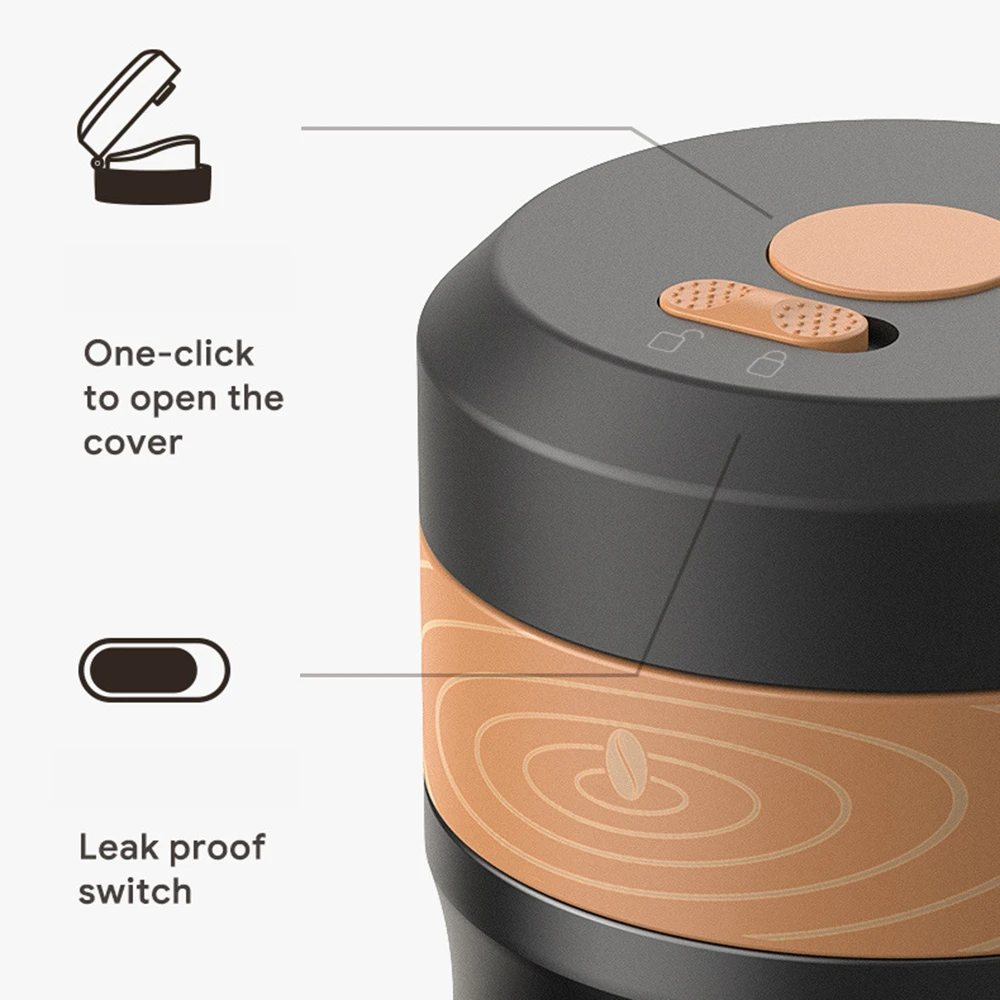 One-click to open the cover

Leak proof switch