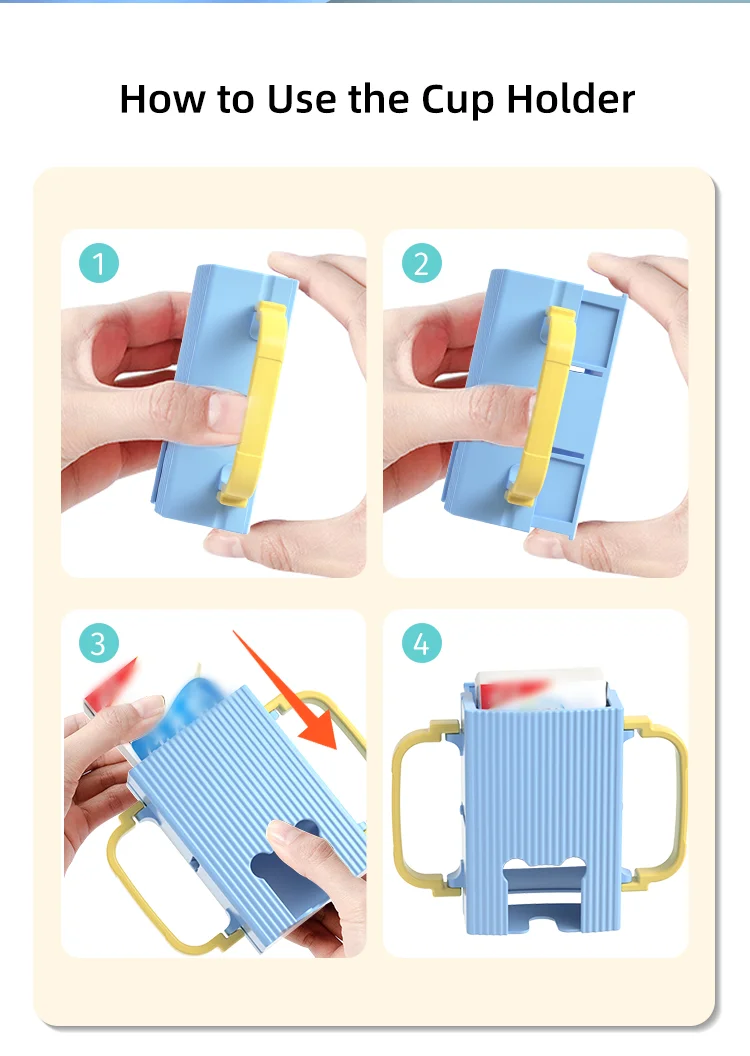 How to Use the Cup Holder

1

2

3

4