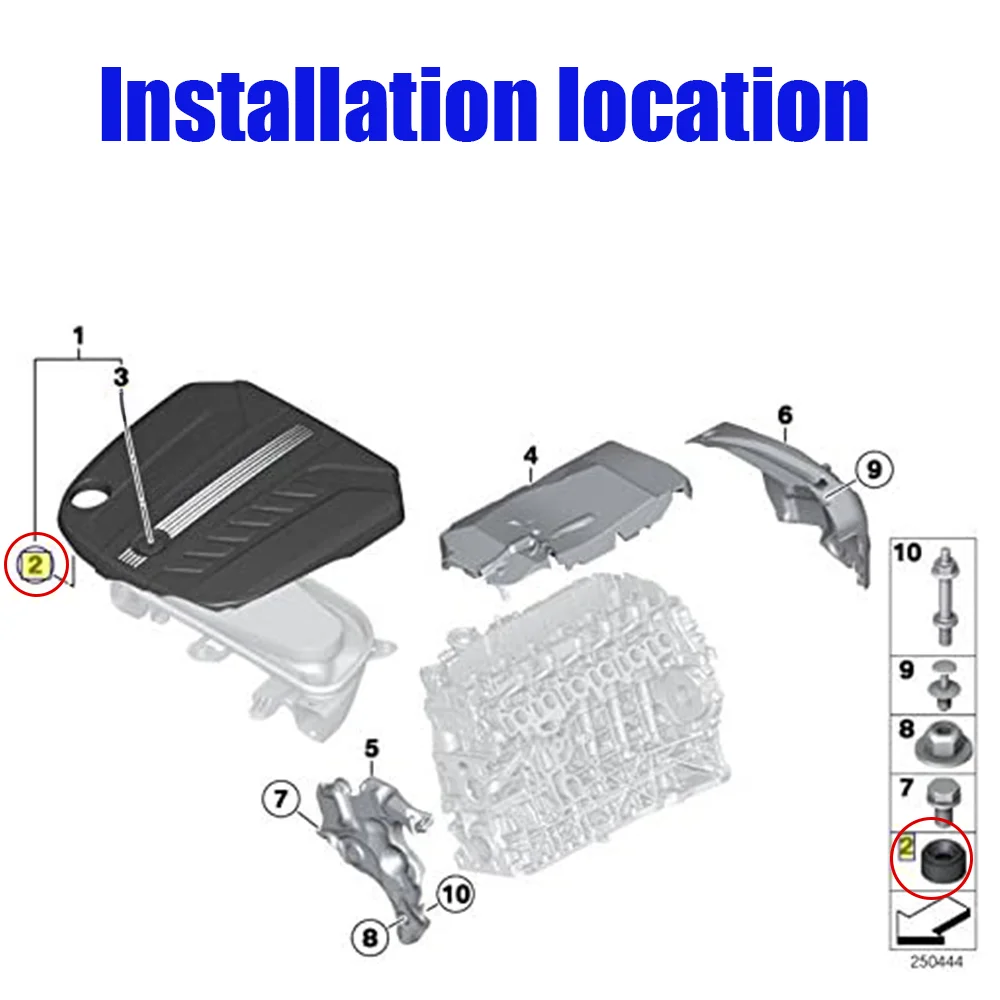 Installation location

1
3
2
4
6
9
5
7
10
8
10
9
8
7
2
250444