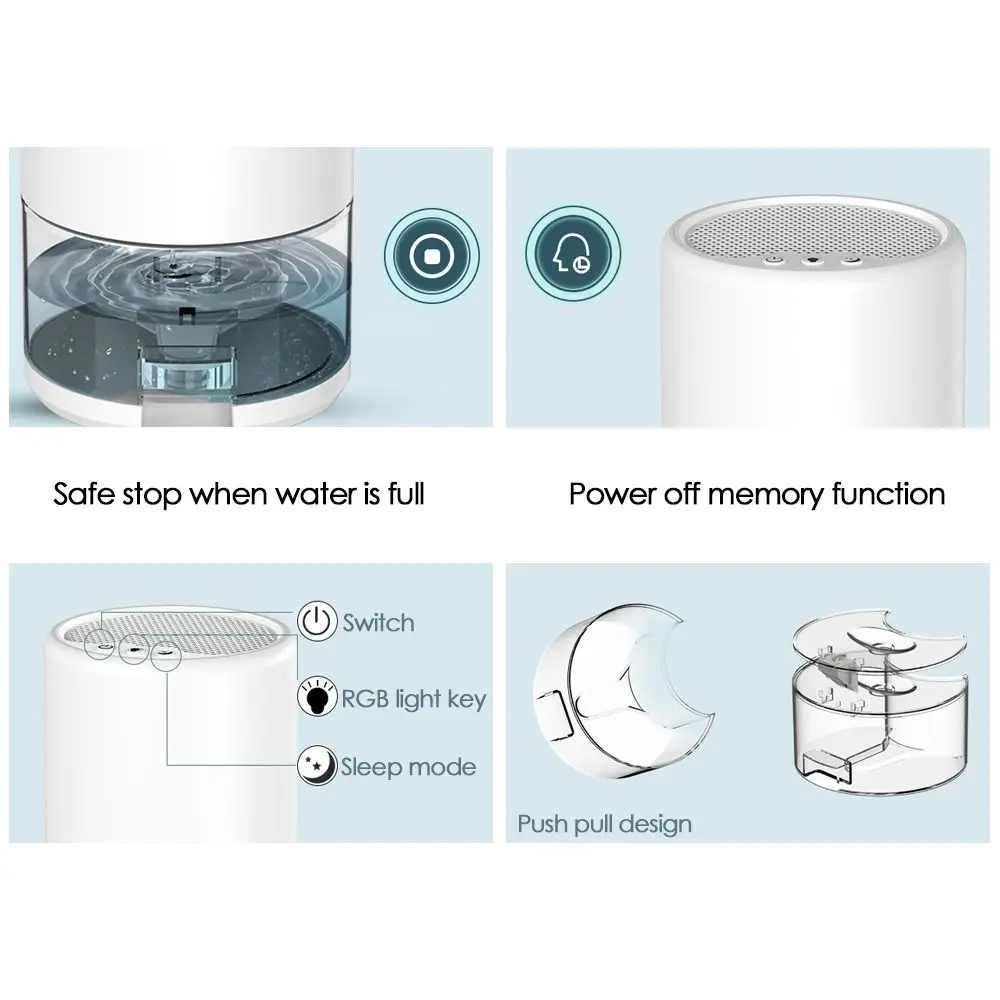 Safe stop when water is full

Power off memory function

Switch

RGB light key

Sleep mode

Push pull design