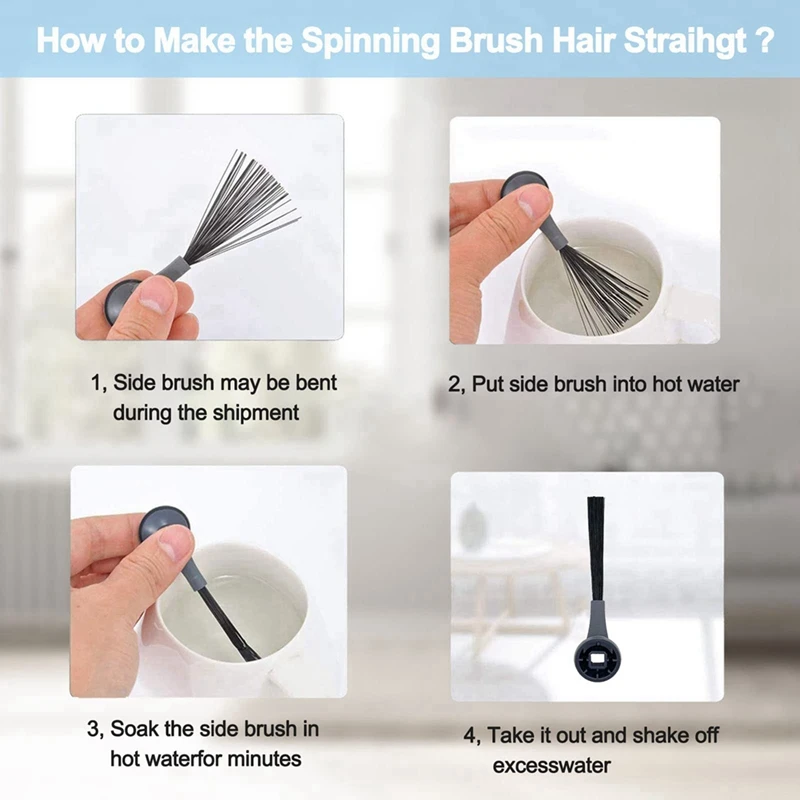 How to Make the Spinning Brush Hair Straihgt ?

1, Side brush may be bent during the shipment

2, Put side brush into hot water

3, Soak the side brush in hot waterfor minutes

4, Take it out and shake off excesswater