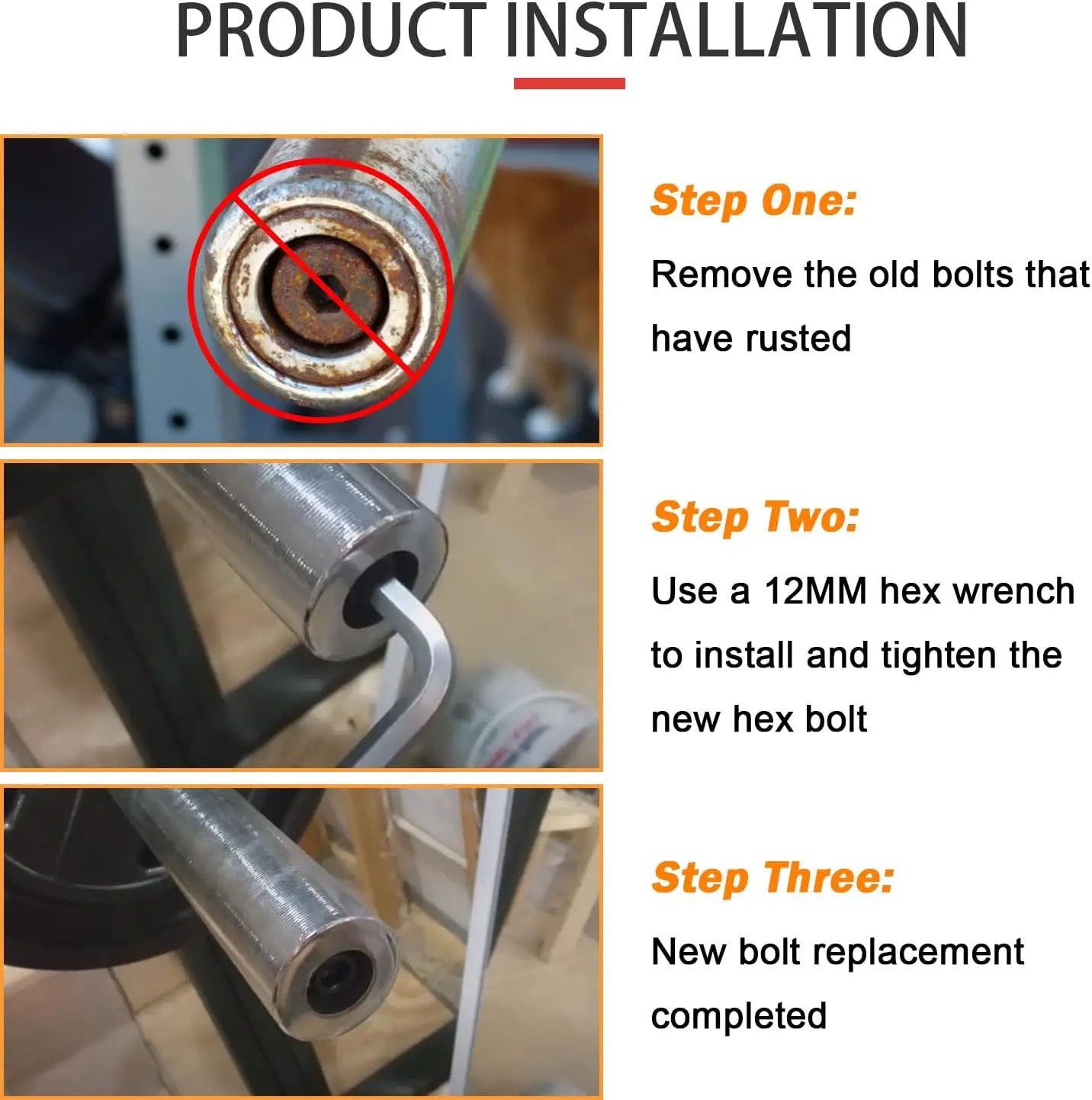 PRODUCT INSTALLATION

Step One:

Remove the old bolts that have rusted

Step Two:

Use a 12MM hex wrench to install and tighten the new hex bolt

Step Three:

New bolt replacement completed