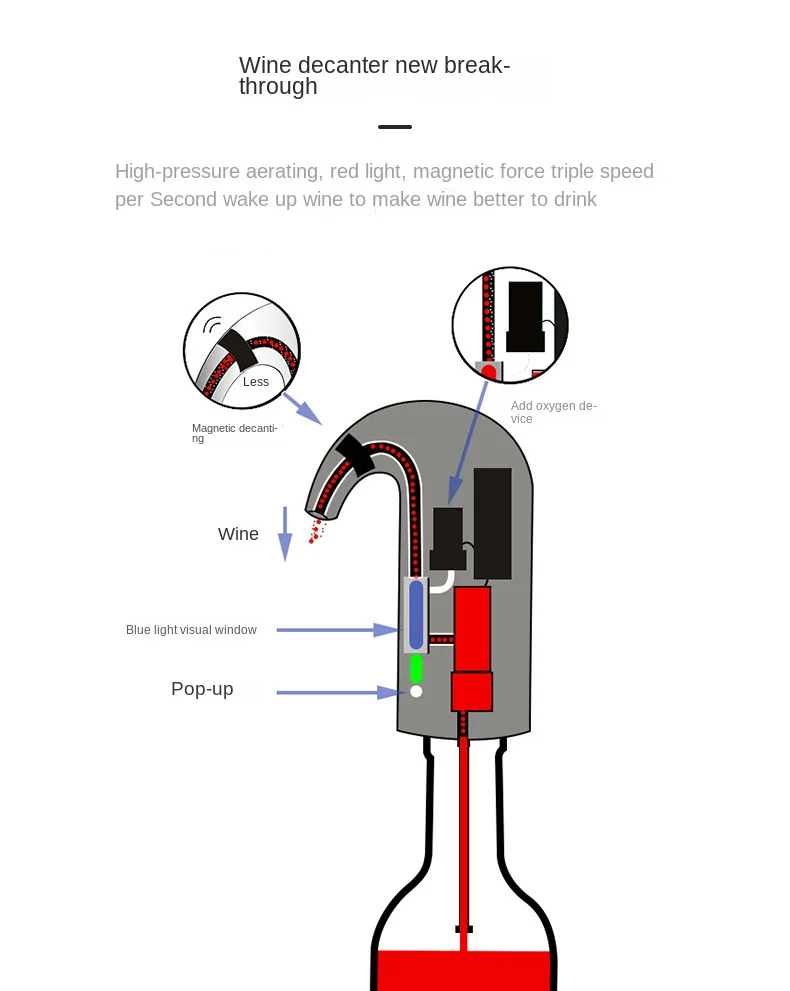 Wine decanter new breakthrough

High-pressure aerating, red light, magnetic force triple speed per Second wake up wine to make wine better to drink

Less

Magnetic decanting

Add oxygen device

Wine

Blue light visual window

Pop-up