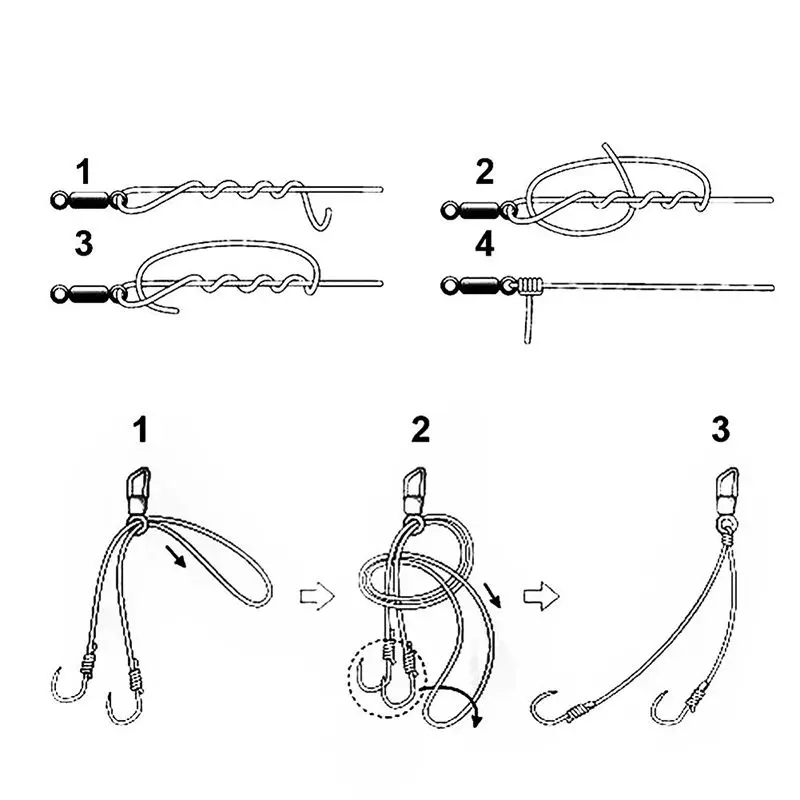 1
2
3
4
1
2
3