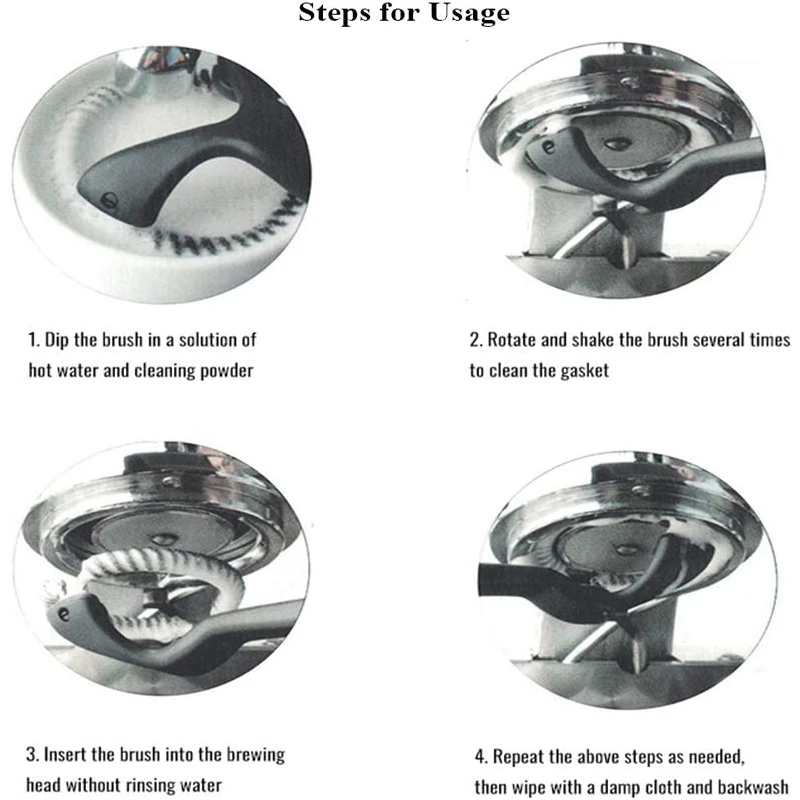 Steps for Usage

1. Dip the brush in a solution of hot water and cleaning powder

2. Rotate and shake the brush several times to clean the gasket

3. Insert the brush into the brewing head without rinsing water

4. Repeat the above steps as needed, then wipe with a damp cloth and backwash