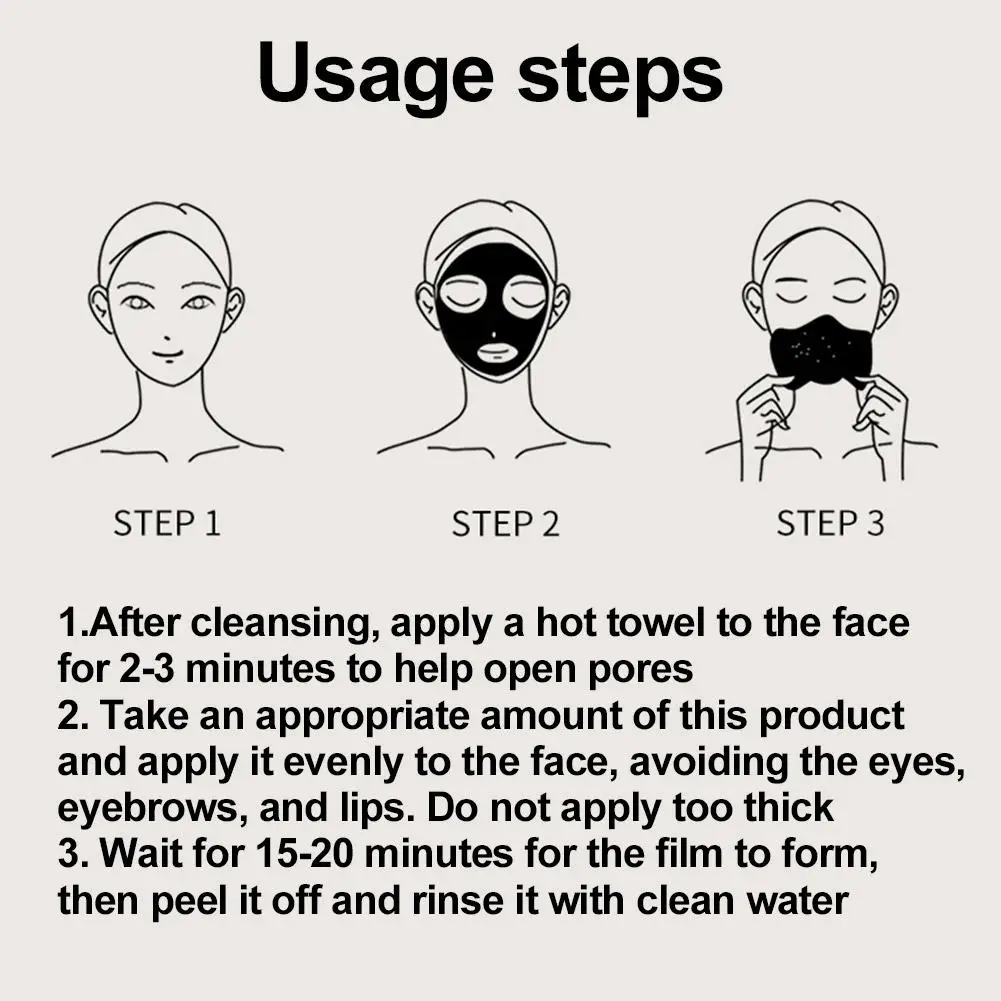 Usage steps

STEP 1

STEP 2

STEP 3

1.After cleansing, apply a hot towel to the face for 2-3 minutes to help open pores
2. Take an appropriate amount of this product and apply it evenly to the face, avoiding the eyes, eyebrows, and lips. Do not apply too thick
3. Wait for 15-20 minutes for the film to form, then peel it off and rinse it with clean water