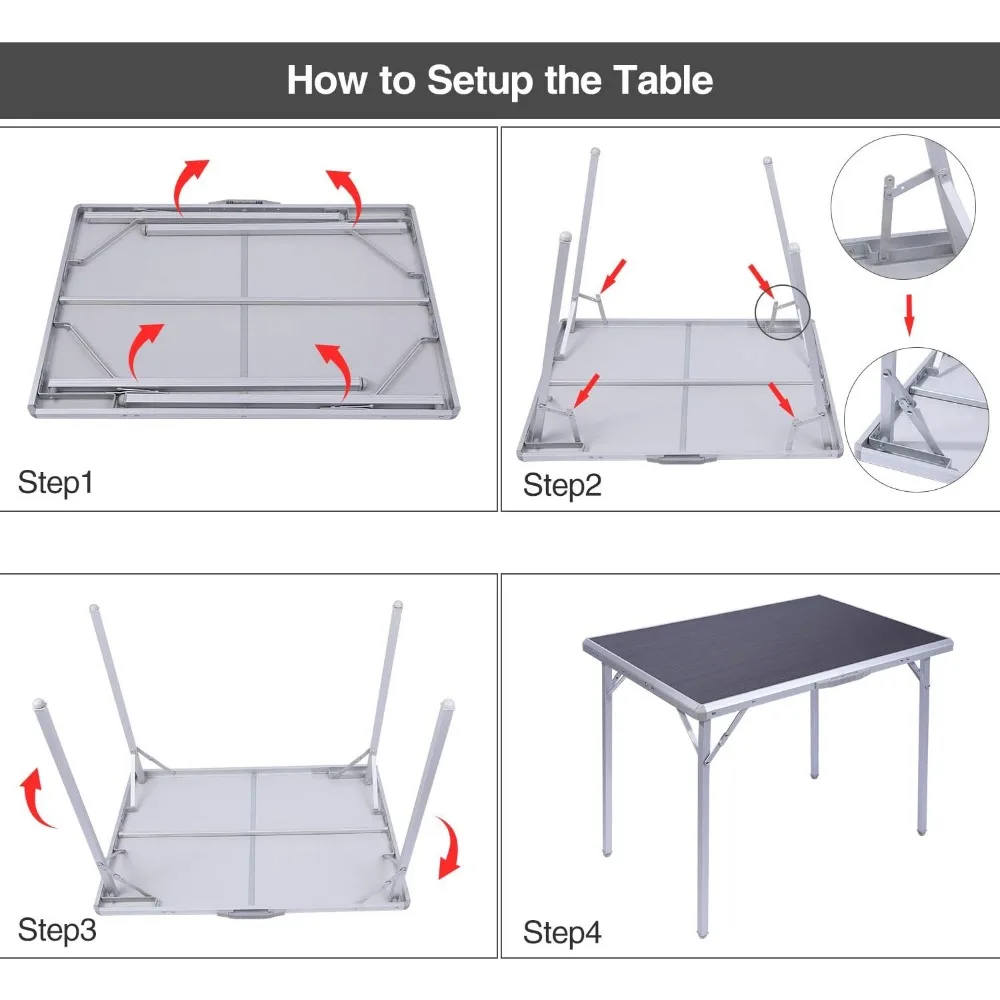 How to Setup the Table

Step1

Step2

Step3

Step4