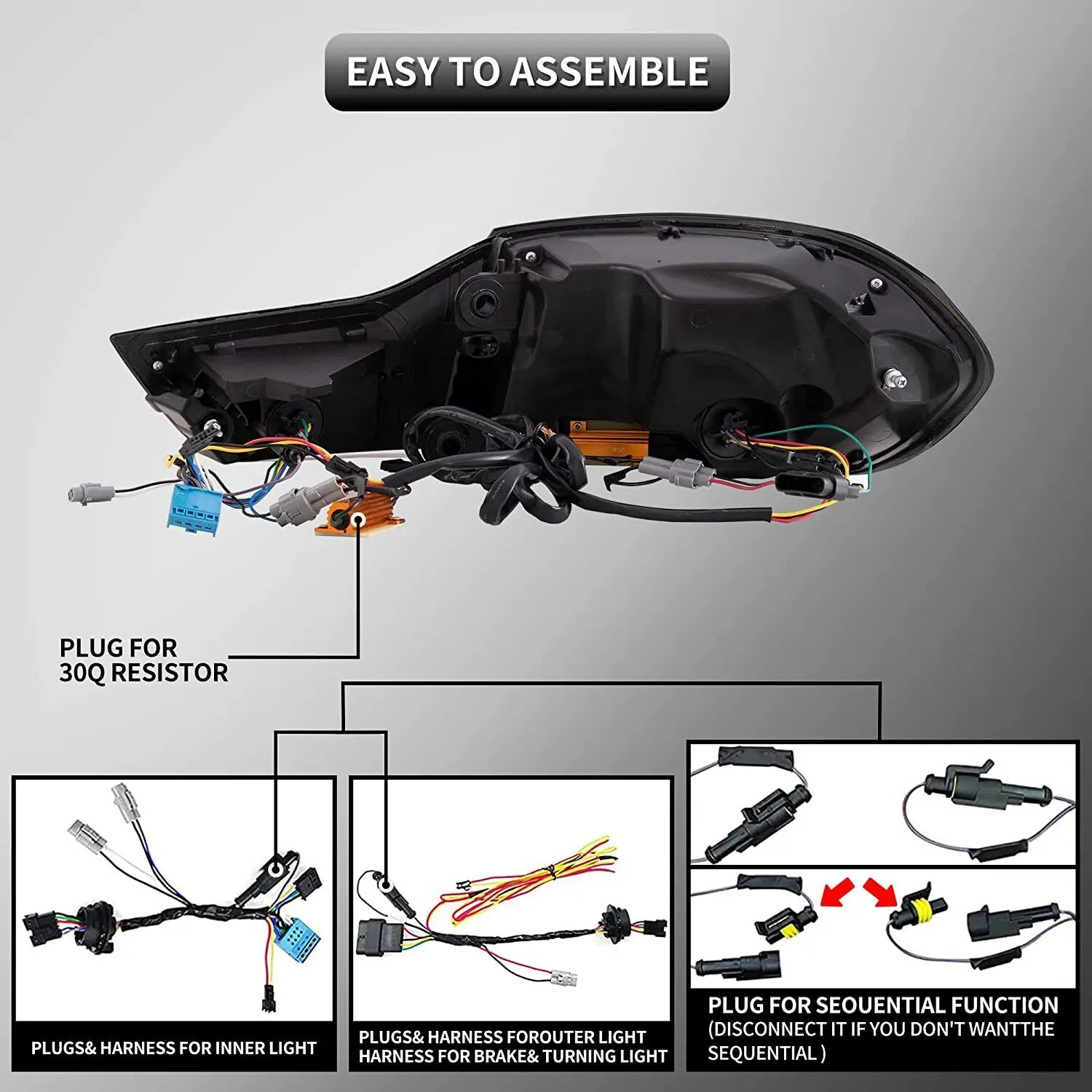 EASY TO ASSEMBLE

PLUG FOR
30Q RESISTOR

PLUGS& HARNESS FOR INNER LIGHT

PLUGS& HARNESS FOROUTER LIGHT
HARNESS FOR BRAKE& TURNING LIGHT

PLUG FOR SEOUENTIAL FUNCTION
(DISCONNECT IT IF YOU DON'T WANTTHE SEQUENTIAL )