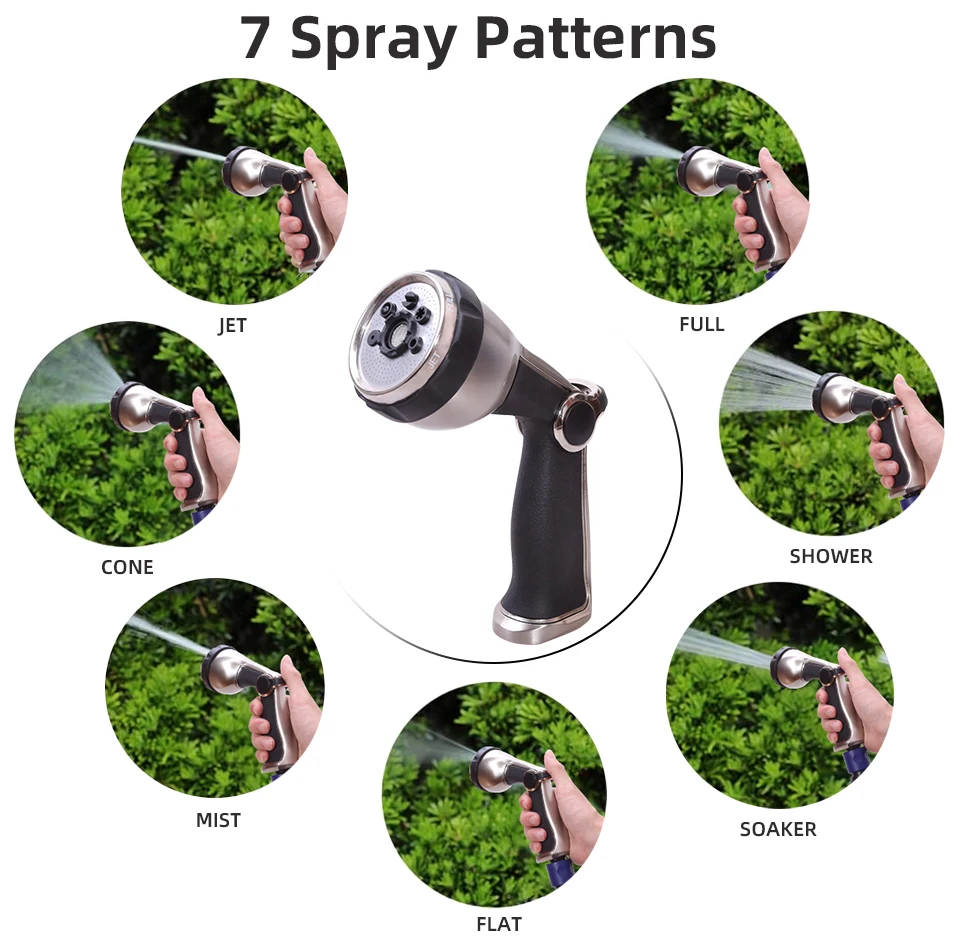 7 Spray Patterns

JET

FULL

CONE

SHOWER

MIST

SOAKER

FLAT