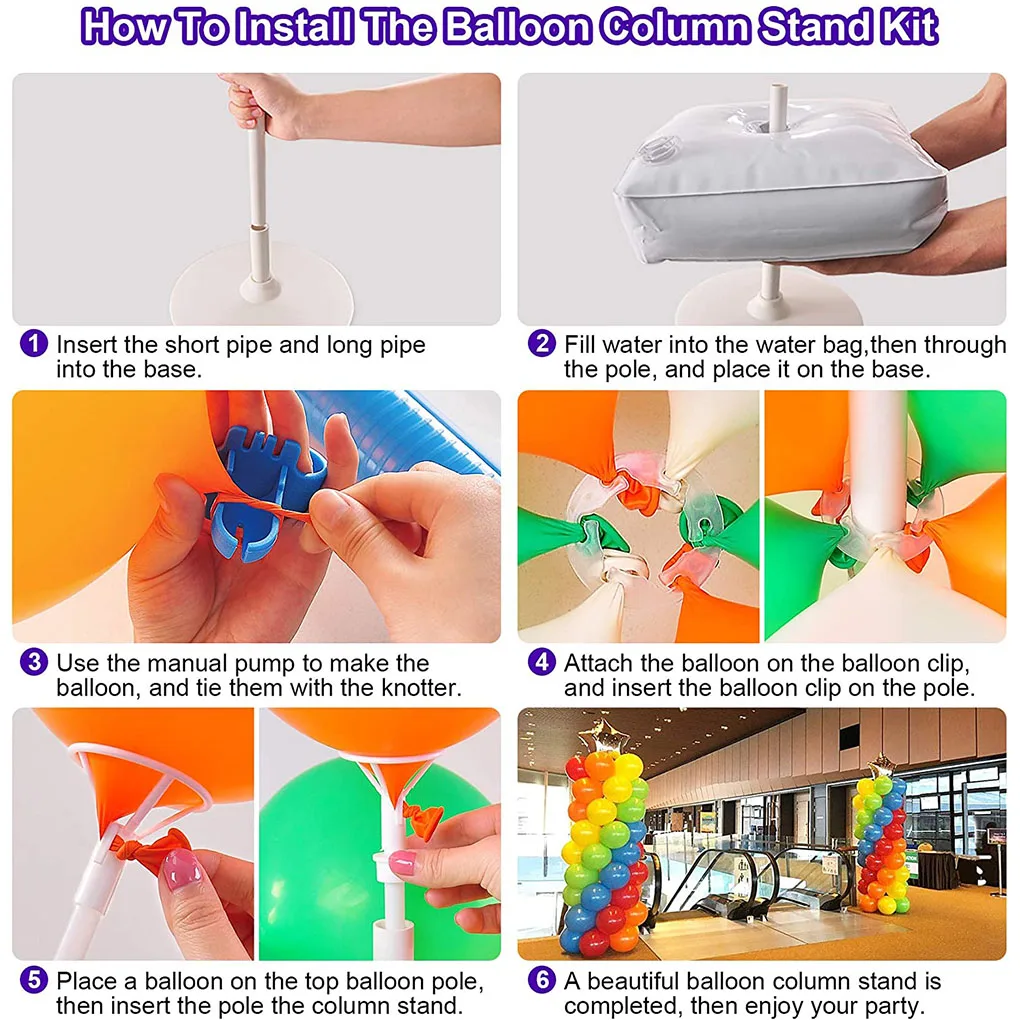 How To Install The Balloon Column Stand Kit

1 Insert the short pipe and long pipe into the base.

2 Fill water into the water bag,then through the pole, and place it on the base.

3 Use the manual pump to make the balloon, and tie them with the knotter.

4 Attach the balloon on the balloon clip, and insert the balloon clip on the pole.

5 Place a balloon on the top balloon pole, then insert the pole the column stand.

6 A beautiful balloon column stand is completed, then enjoy your party.