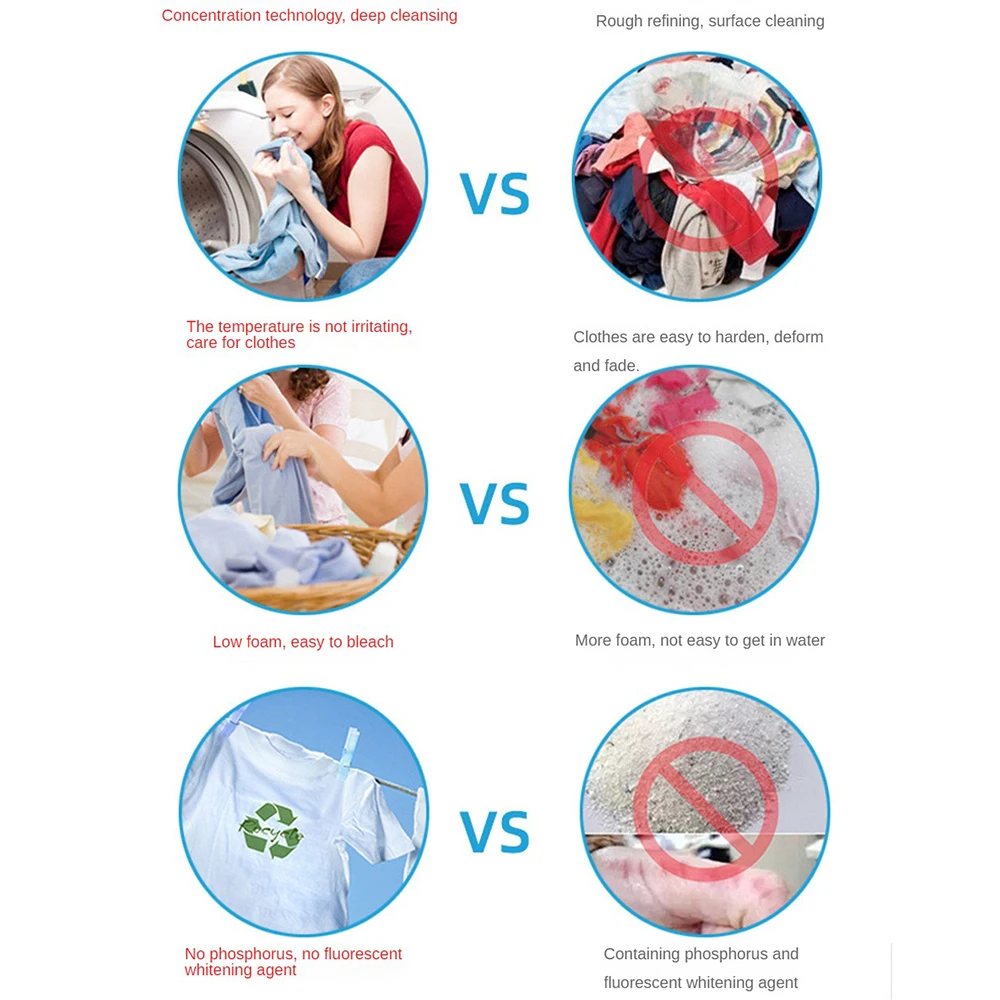 Concentration technology, deep cleansing

Rough refining, surface cleaning

VS

The temperature is not irritating, care for clothes

Clothes are easy to harden, deform and fade.

VS

Low foam, easy to bleach

More foam, not easy to get in water

Recycle

VS

No phosphorus, no fluorescent whitening agent

Containing phosphorus and fluorescent whitening agent