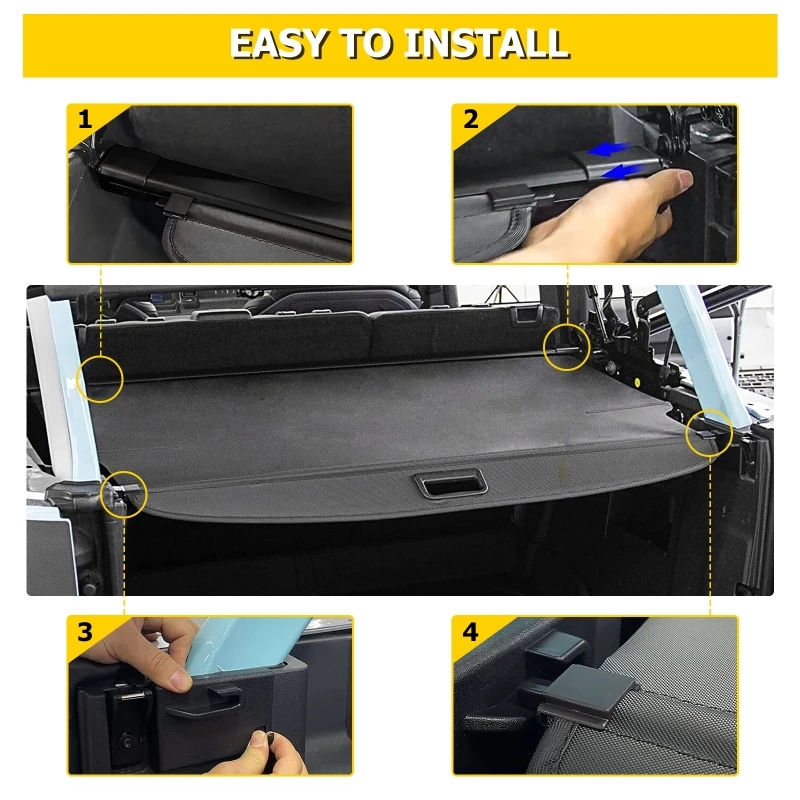 EASY TO INSTALL

1

2

3

4