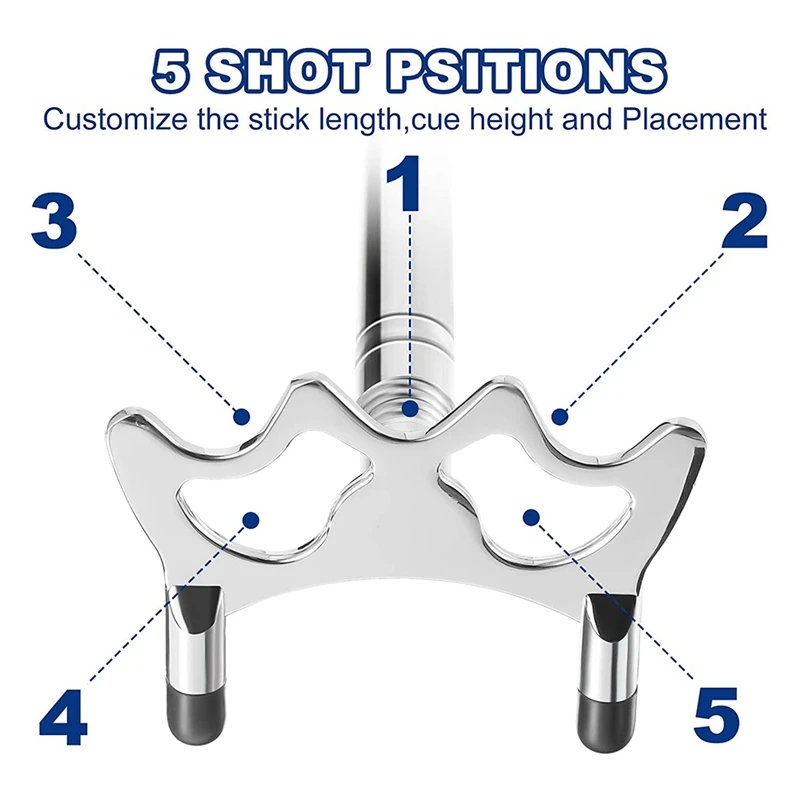 5 SHOT PSITIONS
Customize the stick length,cue height and Placement

1

3

2

4

5