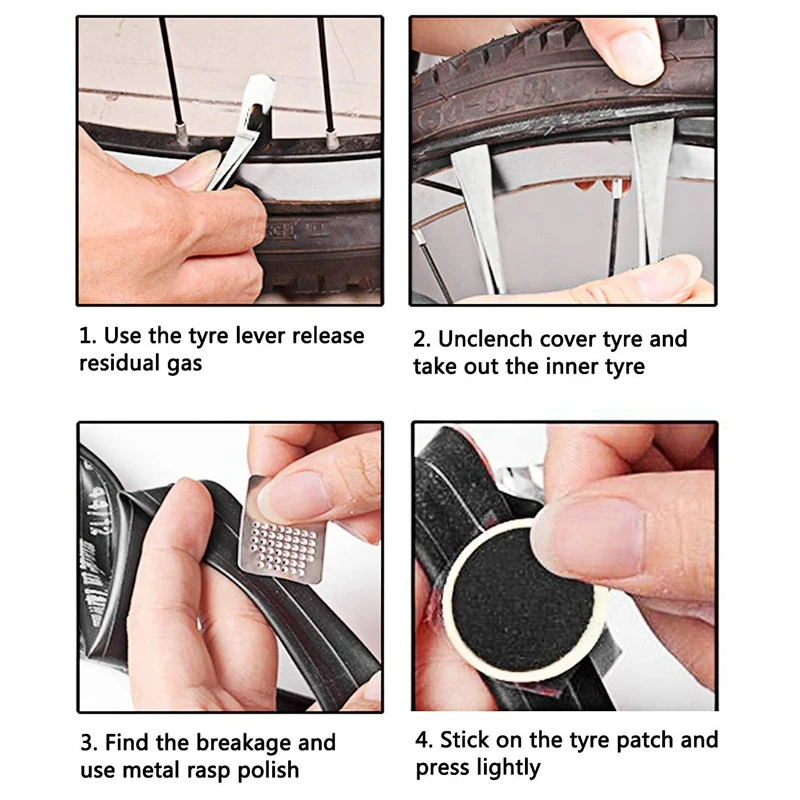 1. Use the tyre lever release residual gas

2. Unclench cover tyre and take out the inner tyre

3. Find the breakage and use metal rasp polish

4. Stick on the tyre patch and press lightly