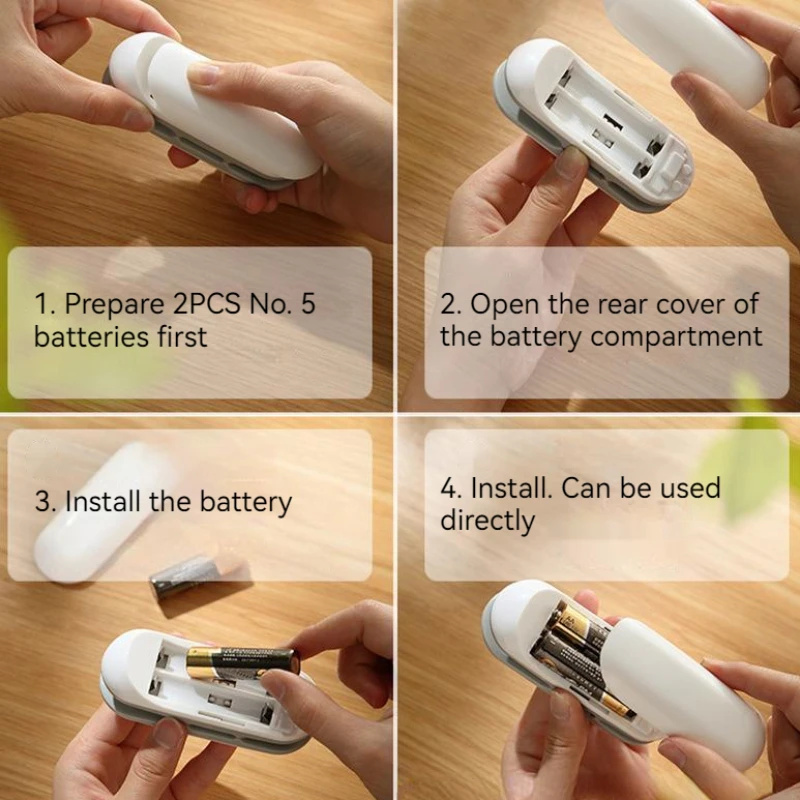 1. Prepare 2PCS No. 5 batteries first

2. Open the rear cover of the battery compartment

3. Install the battery

4. Install. Can be used directly