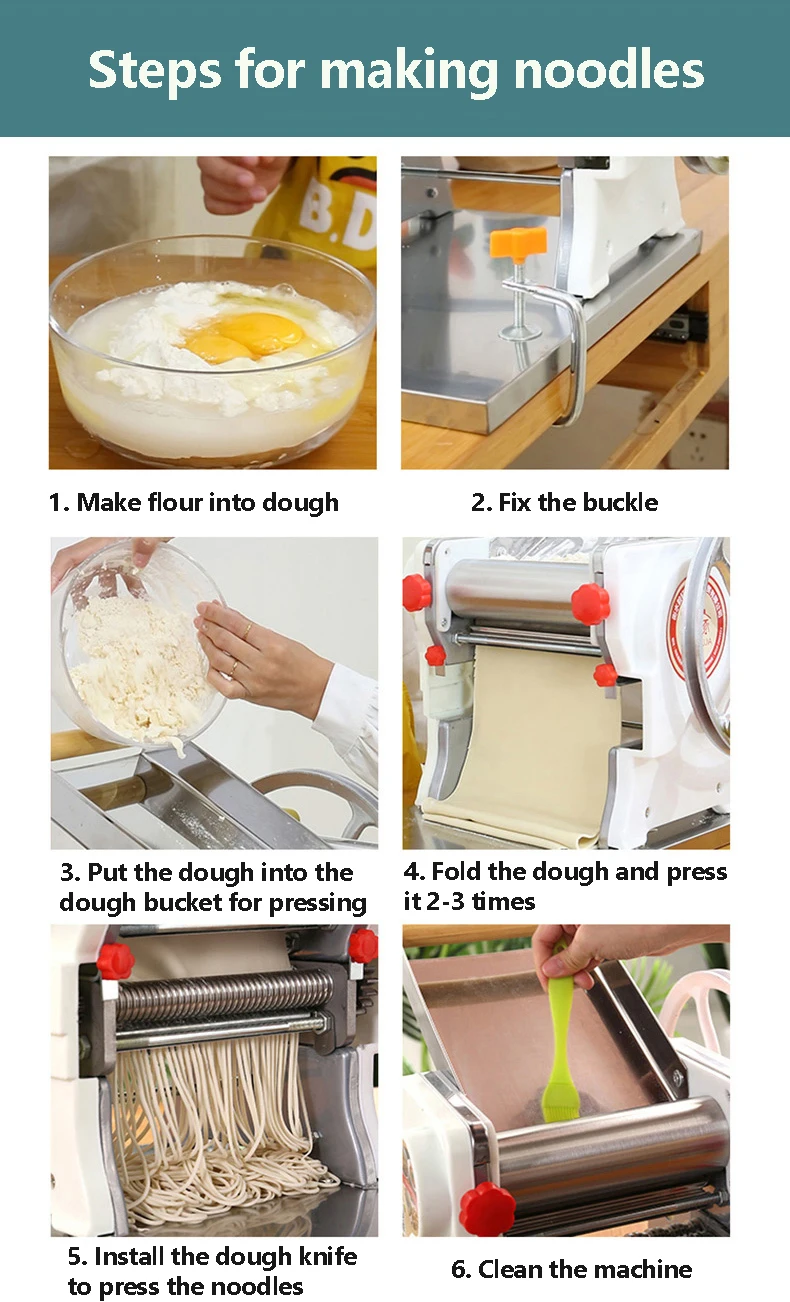 Steps for making noodles

B.D

1. Make flour into dough

2. Fix the buckle

3. Put the dough into the dough bucket for pressing

4. Fold the dough and press it 2-3 times

5. Install the dough knife to press the noodles

6. Clean the machine