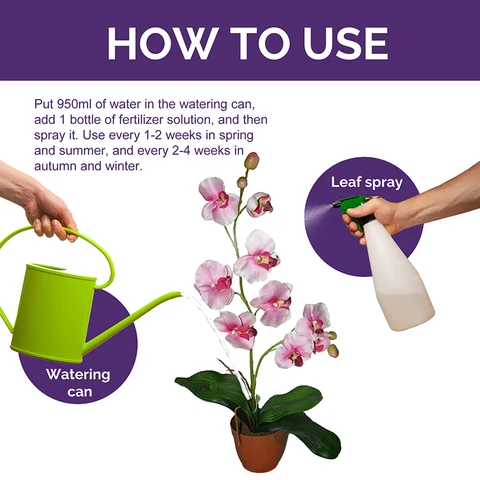 HOW TO USE

Put 950ml of water in the watering can, add 1 bottle of fertilizer solution, and then spray it. Use every 1-2 weeks in spring and summer, and every 2-4 weeks in autumn and winter.

Leaf spray

Watering can