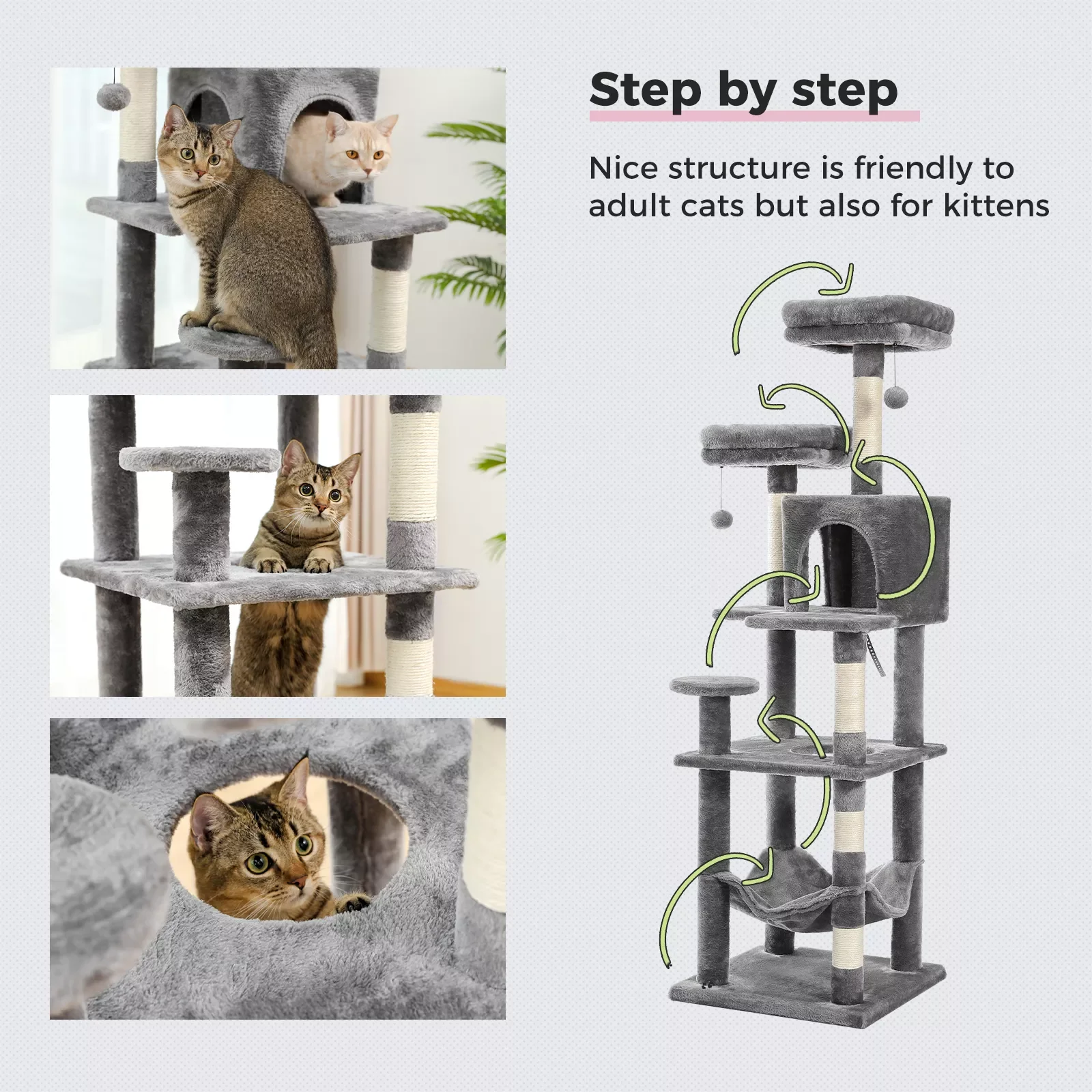 Step by step

Nice structure is friendly to adult cats but also for kittens