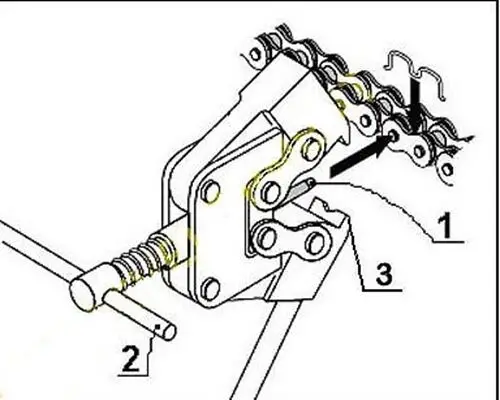 1
3
2