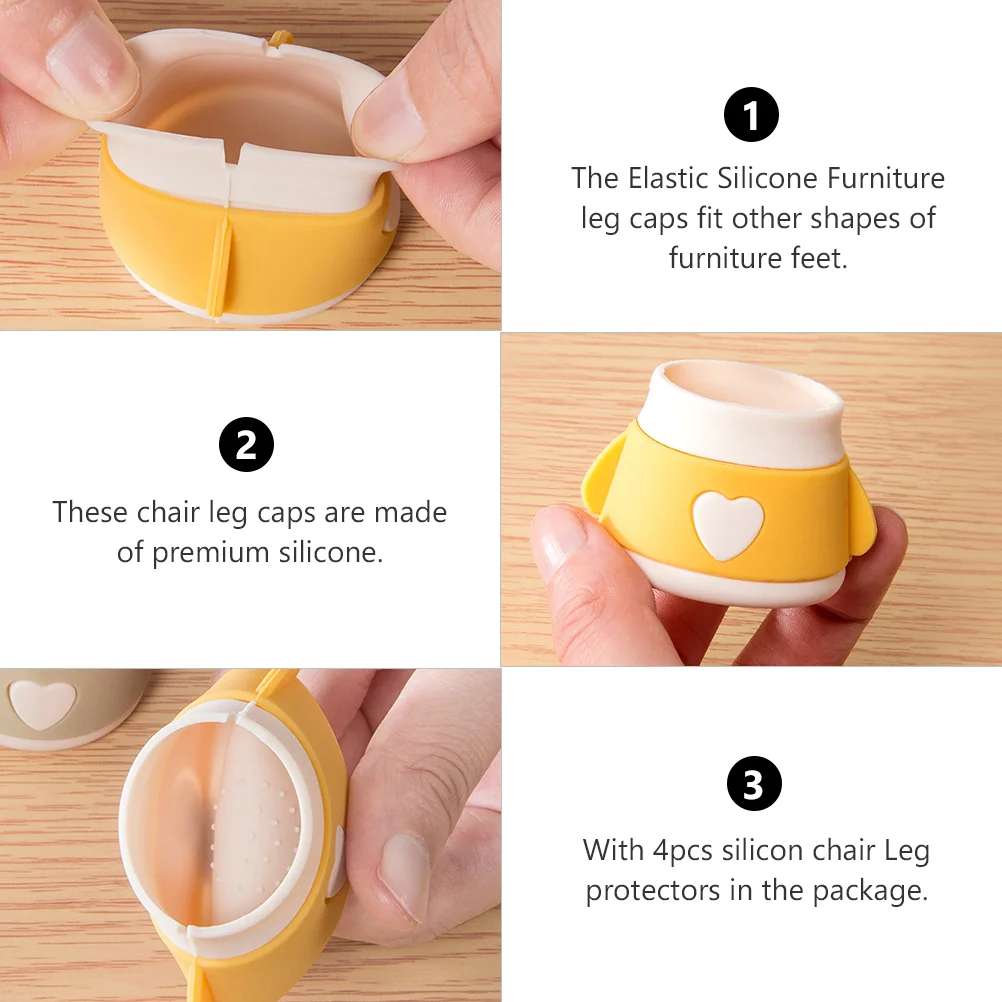 1
The Elastic Silicone Furniture leg caps fit other shapes of furniture feet.

2
These chair leg caps are made of premium silicone.

3
With 4pcs silicon chair Leg protectors in the package.