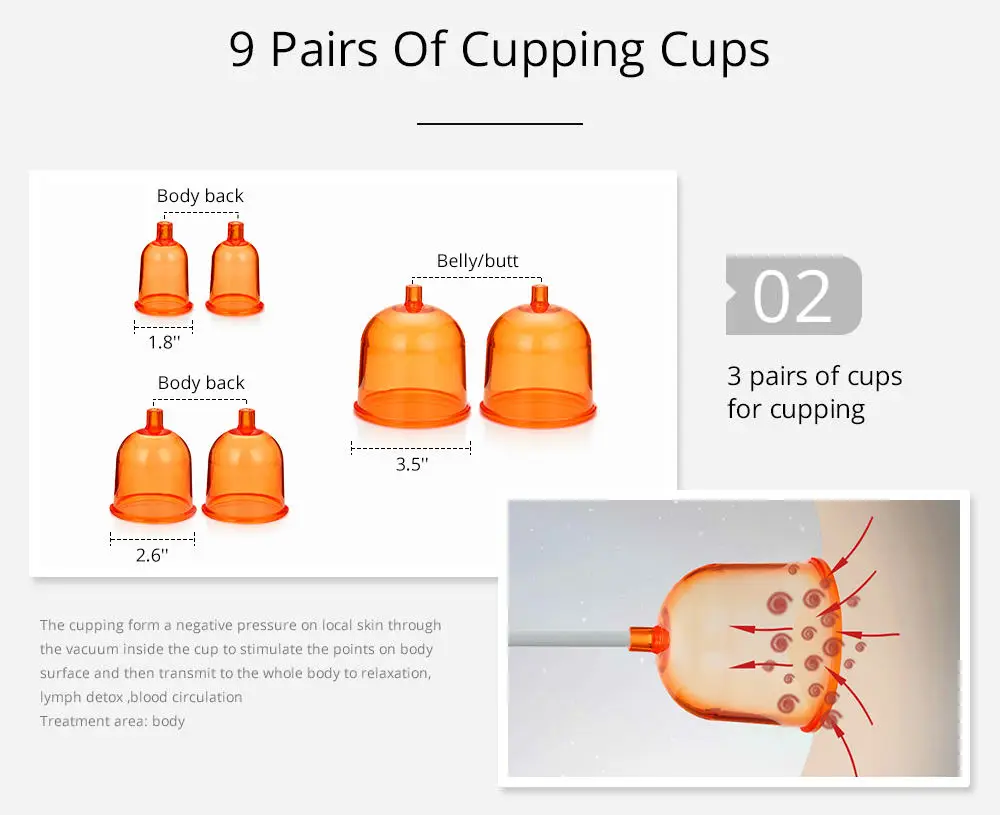 9 Pairs Of Cupping Cups

Body back

1.8''

Body back

2.6''

Belly/butt

3.5''

02

3 pairs of cups for cupping

The cupping form a negative pressure on local skin through the vacuum inside the cup to stimulate the points on body surface and then transmit to the whole body to relaxation, lymph detox ,blood circulation
Treatment area: body