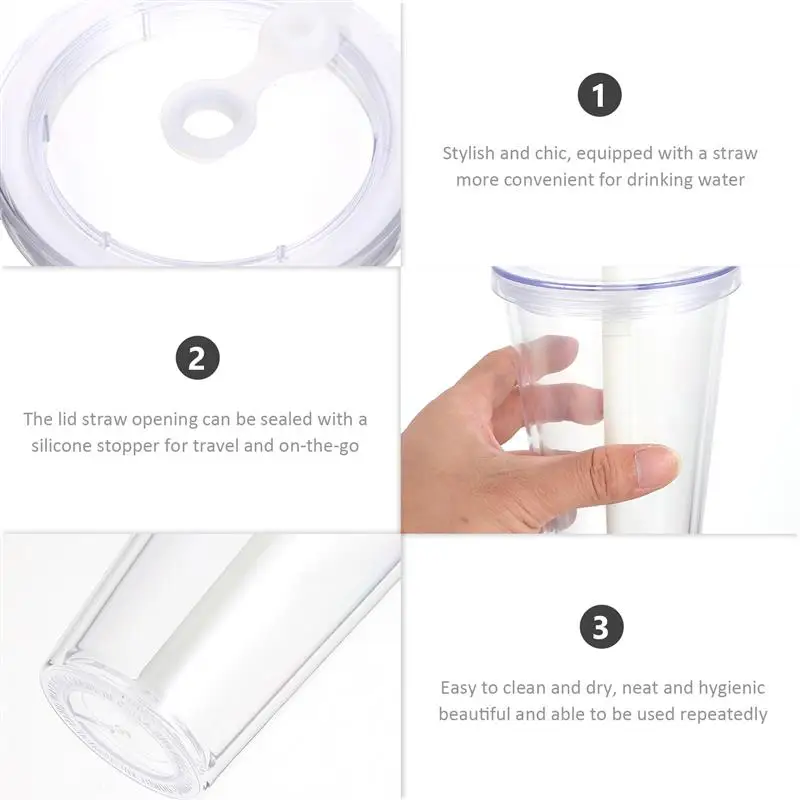 1

Stylish and chic, equipped with a straw more convenient for drinking water

2

The lid straw opening can be sealed with a silicone stopper for travel and on-the-go

3

Easy to clean and dry, neat and hygienic beautiful and able to be used repeatedly