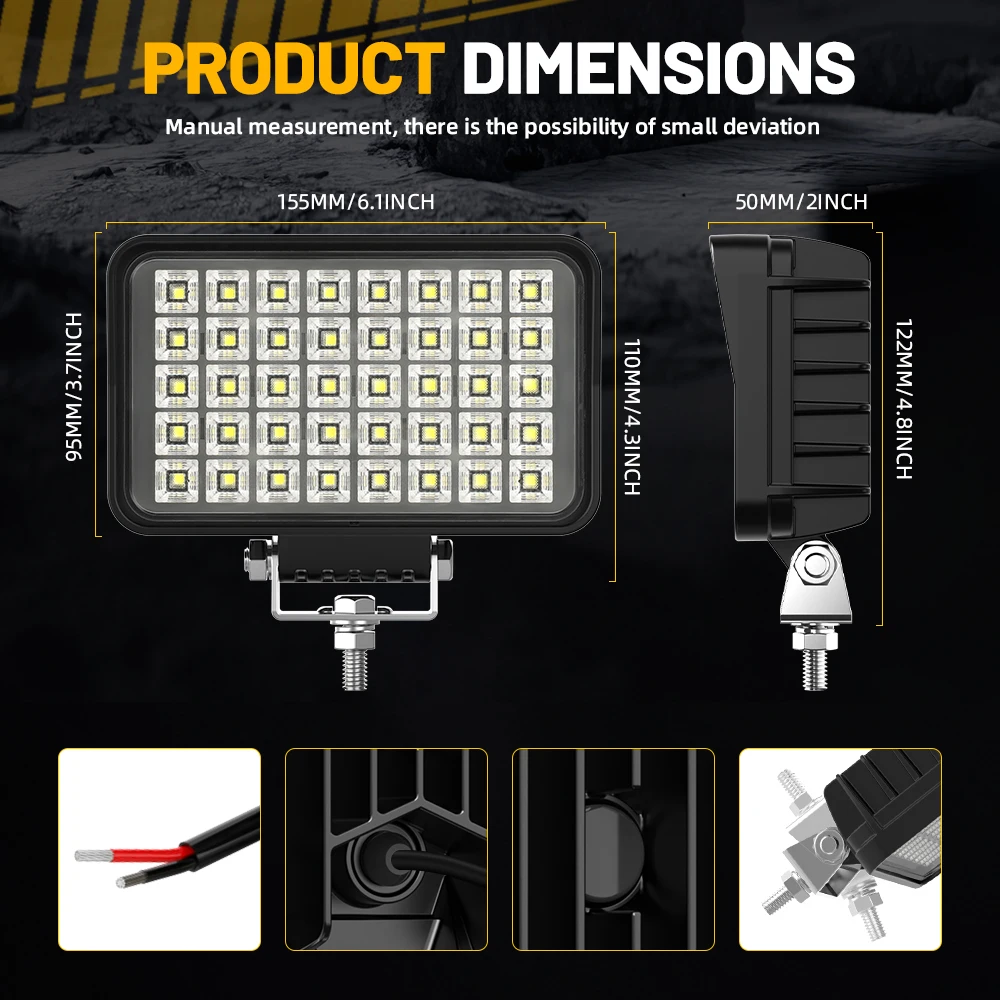 PRODUCT DIMENSIONS

Manual measurement, there is the possibility of small deviation

155MM/6.1INCH

50MM/2INCH

95MM/3.7INCH

110MM/4.3INCH

122MM/4.8INCH