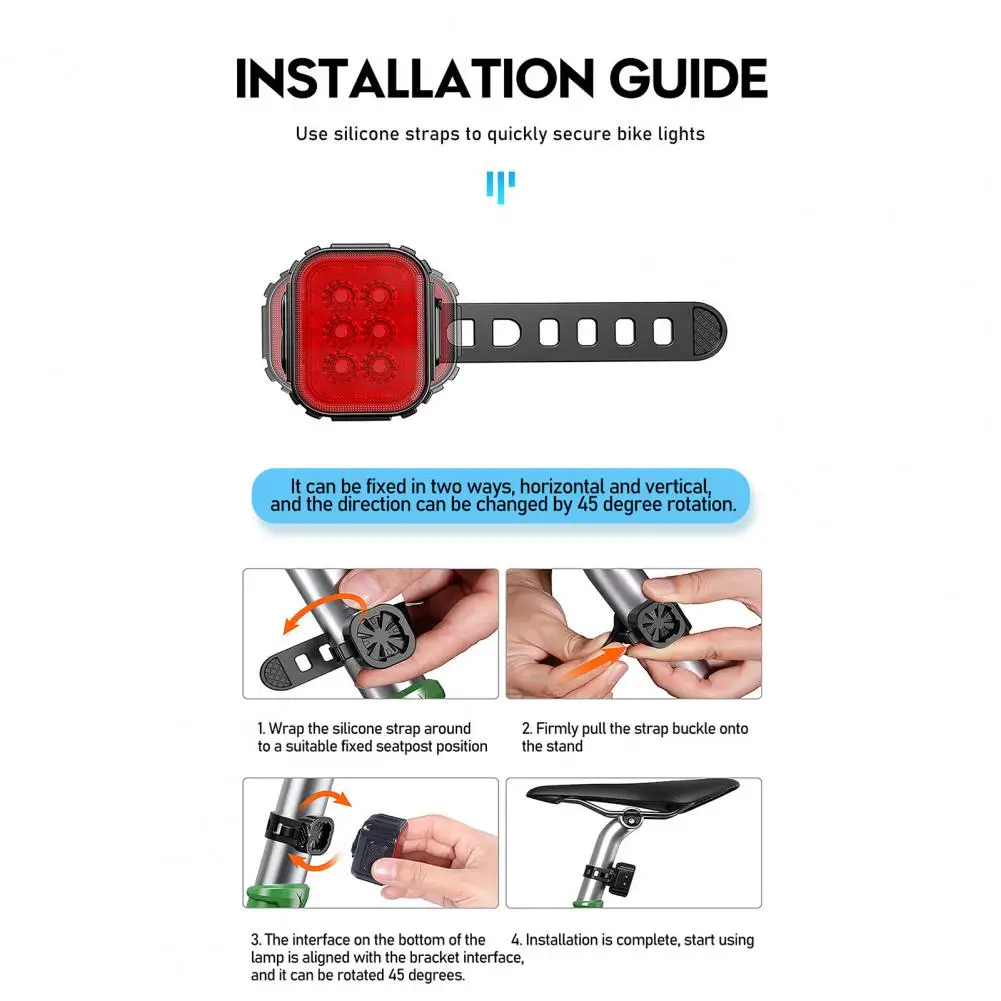 INSTALLATION GUIDE

Use silicone straps to quickly secure bike lights

It can be fixed in two ways, horizontal and vertical, and the direction can be changed by 45 degree rotation.

1. Wrap the silicone strap around to a suitable fixed seatpost position

2. Firmly pull the strap buckle onto the stand

3. The interface on the bottom of the lamp is aligned with the bracket interface, and it can be rotated 45 degrees.

4. Installation is complete, start using