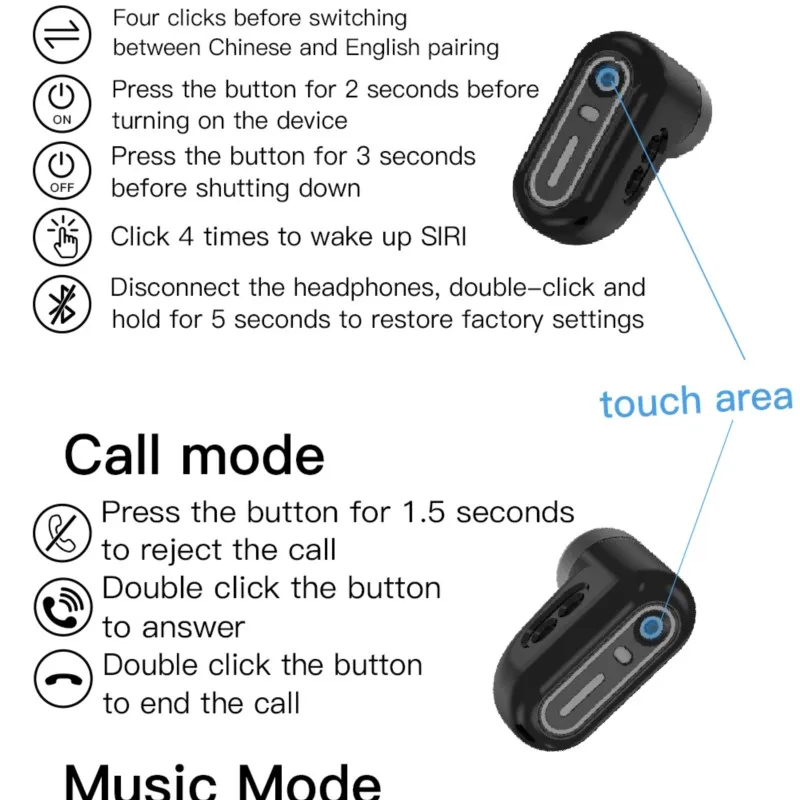 Four clicks before switching between Chinese and English pairing

ON
Press the button for 2 seconds before turning on the device

OFF
Press the button for 3 seconds before shutting down

Click 4 times to wake up SIRI

Disconnect the headphones, double-click and hold for 5 seconds to restore factory settings

touch area

Call mode

Press the button for 1.5 seconds to reject the call

Double click the button to answer

Double click the button to end the call

Music Mode