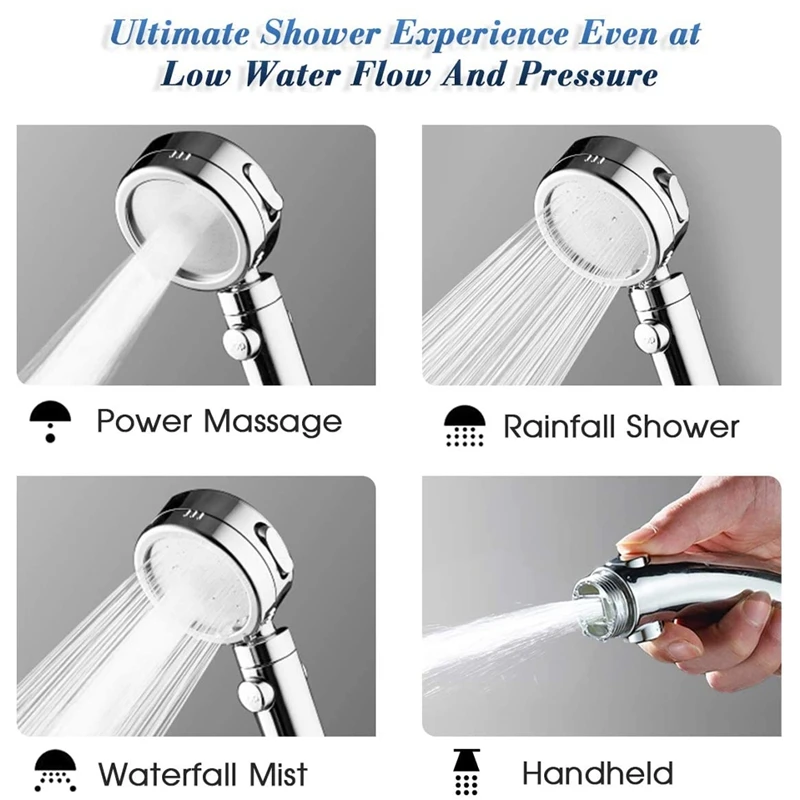 Ultimate Shower Experience Even at Low Water Flow And Pressure

Power Massage

Rainfall Shower

Waterfall Mist

Handheld