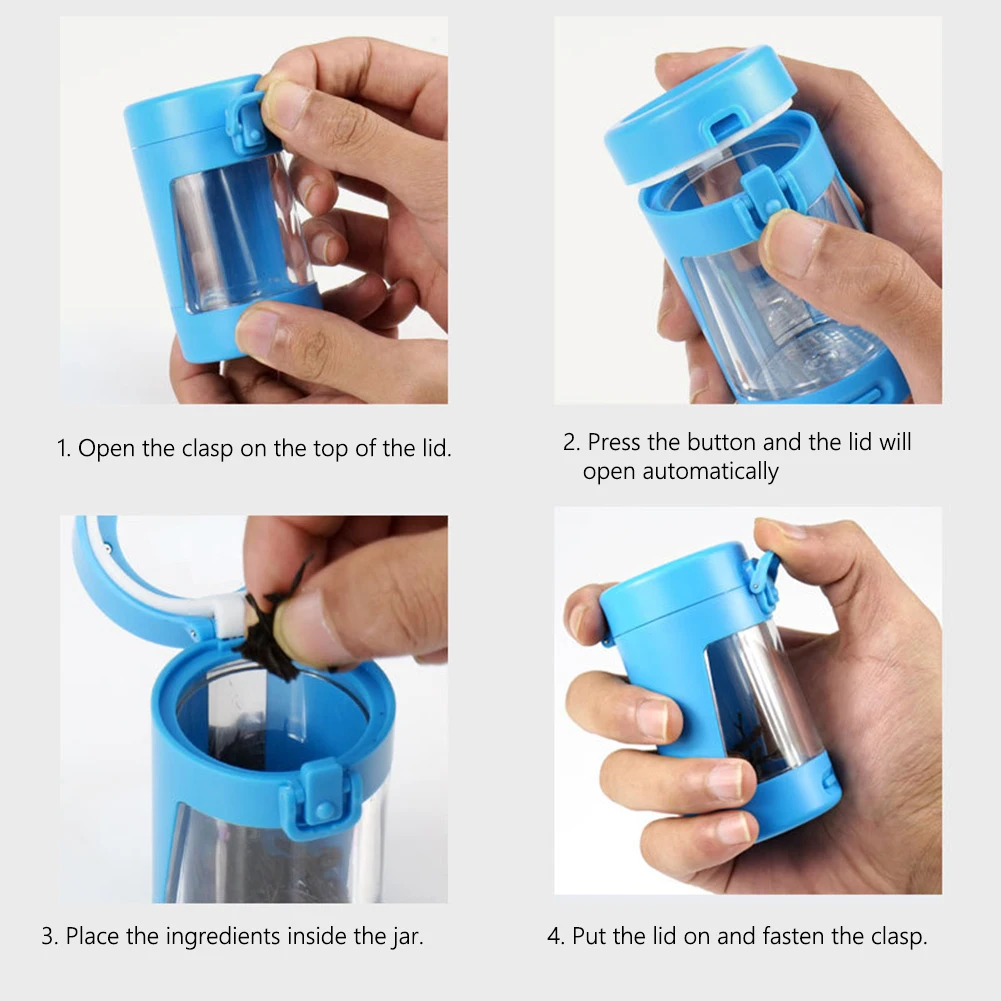 1. Open the clasp on the top of the lid.

2. Press the button and the lid will open automatically

3. Place the ingredients inside the jar.

4. Put the lid on and fasten the clasp.