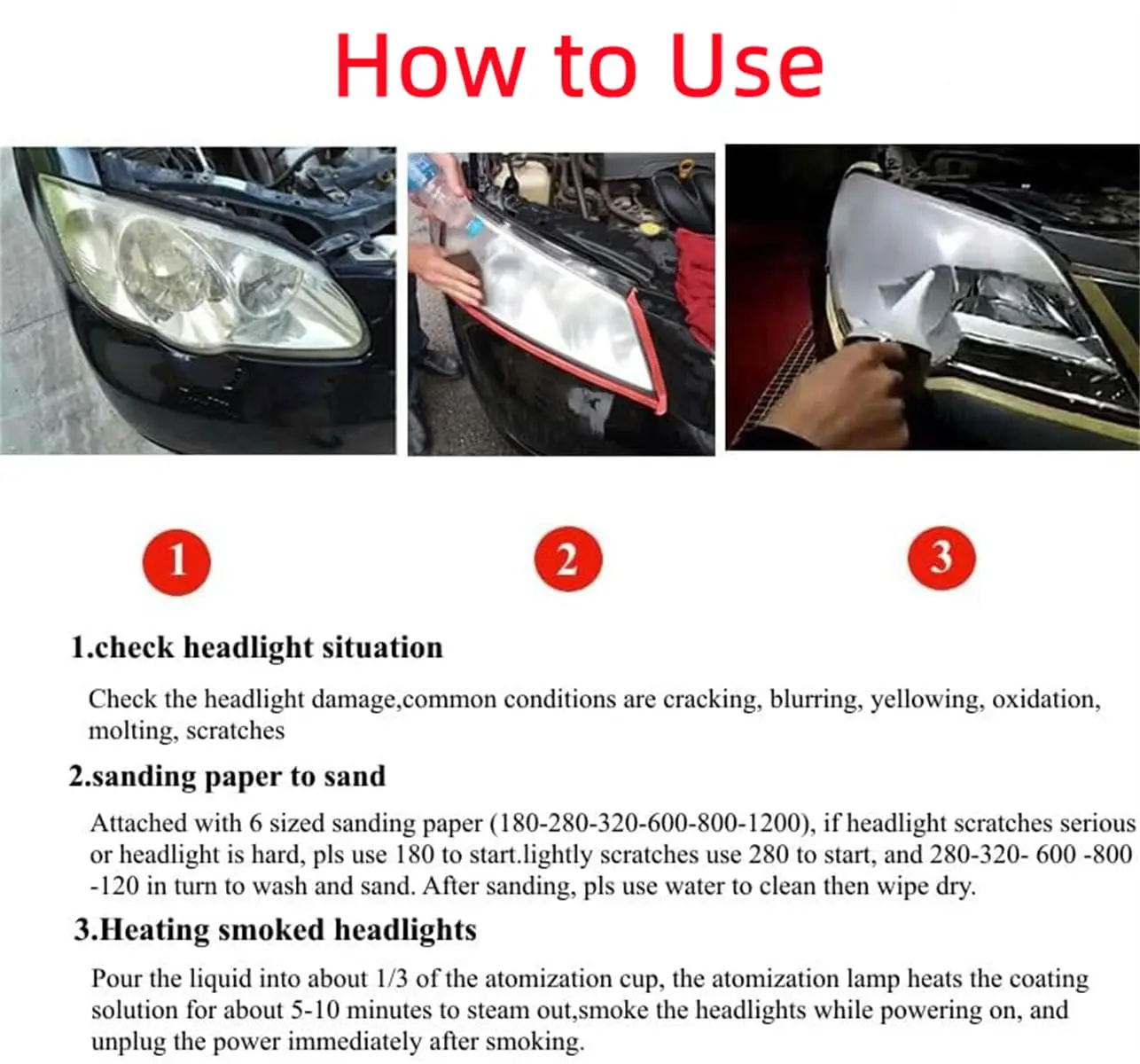 How to Use

1

2

3

1.check headlight situation

Check the headlight damage,common conditions are cracking, blurring, yellowing, oxidation, molting, scratches

2.sanding paper to sand

Attached with 6 sized sanding paper (180-280-320-600-800-1200), if headlight scratches serious or headlight is hard, pls use 180 to start.lightly scratches use 280 to start, and 280-320- 600 -800 -120 in turn to wash and sand. After sanding, pls use water to clean then wipe dry.

3.Heating smoked headlights

Pour the liquid into about 1/3 of the atomization cup, the atomization lamp heats the coating solution for about 5-10 minutes to steam out,smoke the headlights while powering on, and unplug the power immediately after smoking.