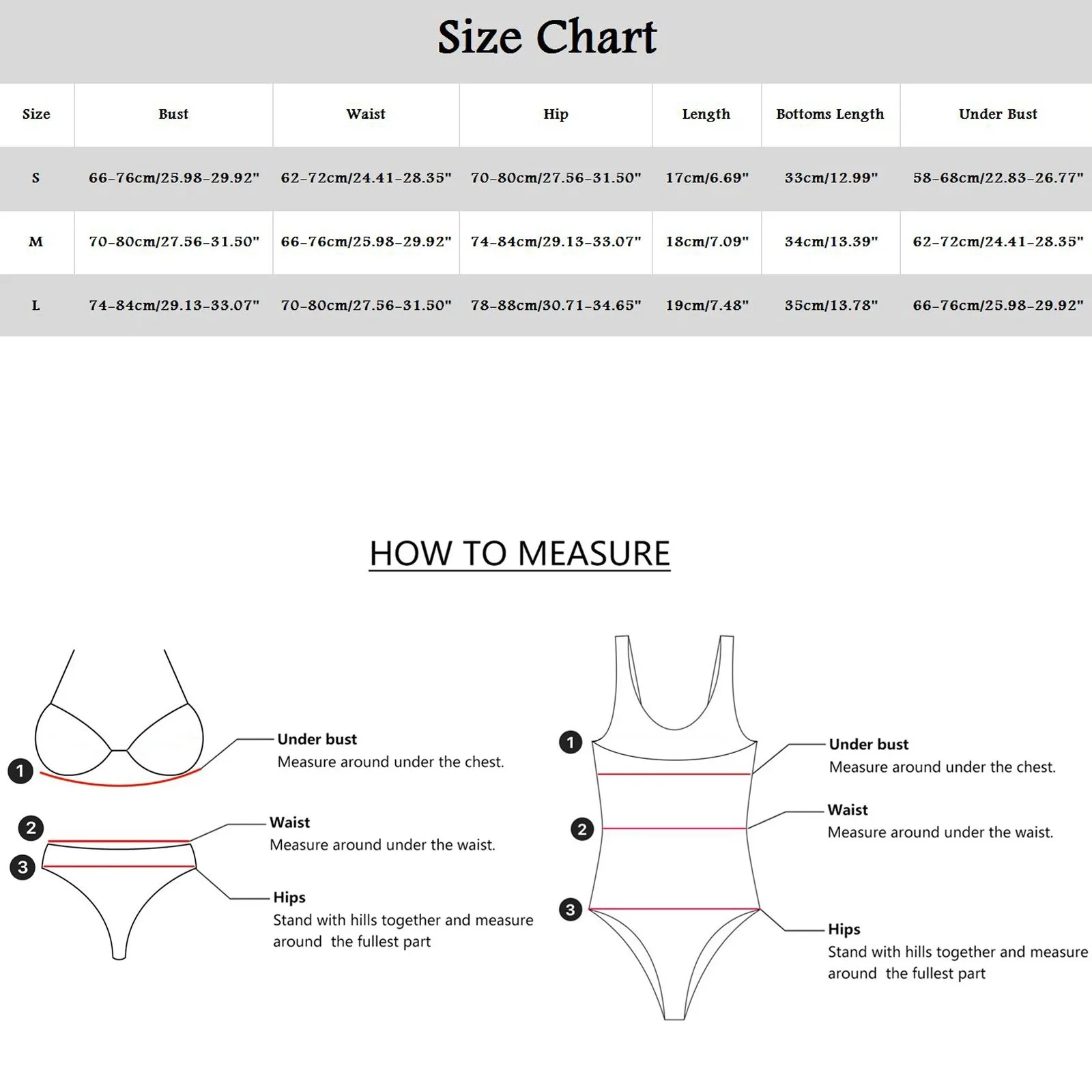 Size Chart

| Size | Bust | Waist | Hip | Length | Bottoms Length | Under Bust |
|---|---|---|---|---|---|---|
| S | 66-76cm/25.98-29.92" | 62-72cm/24.41-28.35" | 70-80cm/27.56-31.50" | 17cm/6.69" | 33cm/12.99" | 58-68cm/22.83-26.77" |
| M | 70-80cm/27.56-31.50" | 66-76cm/25.98-29.92" | 74-84cm/29.13-33.07" | 18cm/7.09" | 34cm/13.39" | 62-72cm/24.41-28.35" |
| L | 74-84cm/29.13-33.07" | 70-80cm/27.56-31.50" | 78-88cm/30.71-34.65" | 19cm/7.48" | 35cm/13.78" | 66-76cm/25.98-29.92" |

HOW TO MEASURE

1
Under bust
Measure around under the chest.

2
Waist
Measure around under the waist.

3
Hips
Stand with hills together and measure around the fullest part

1
Under bust
Measure around under the chest.

2
Waist
Measure around under the waist.

3
Hips
Stand with hills together and measure around the fullest part