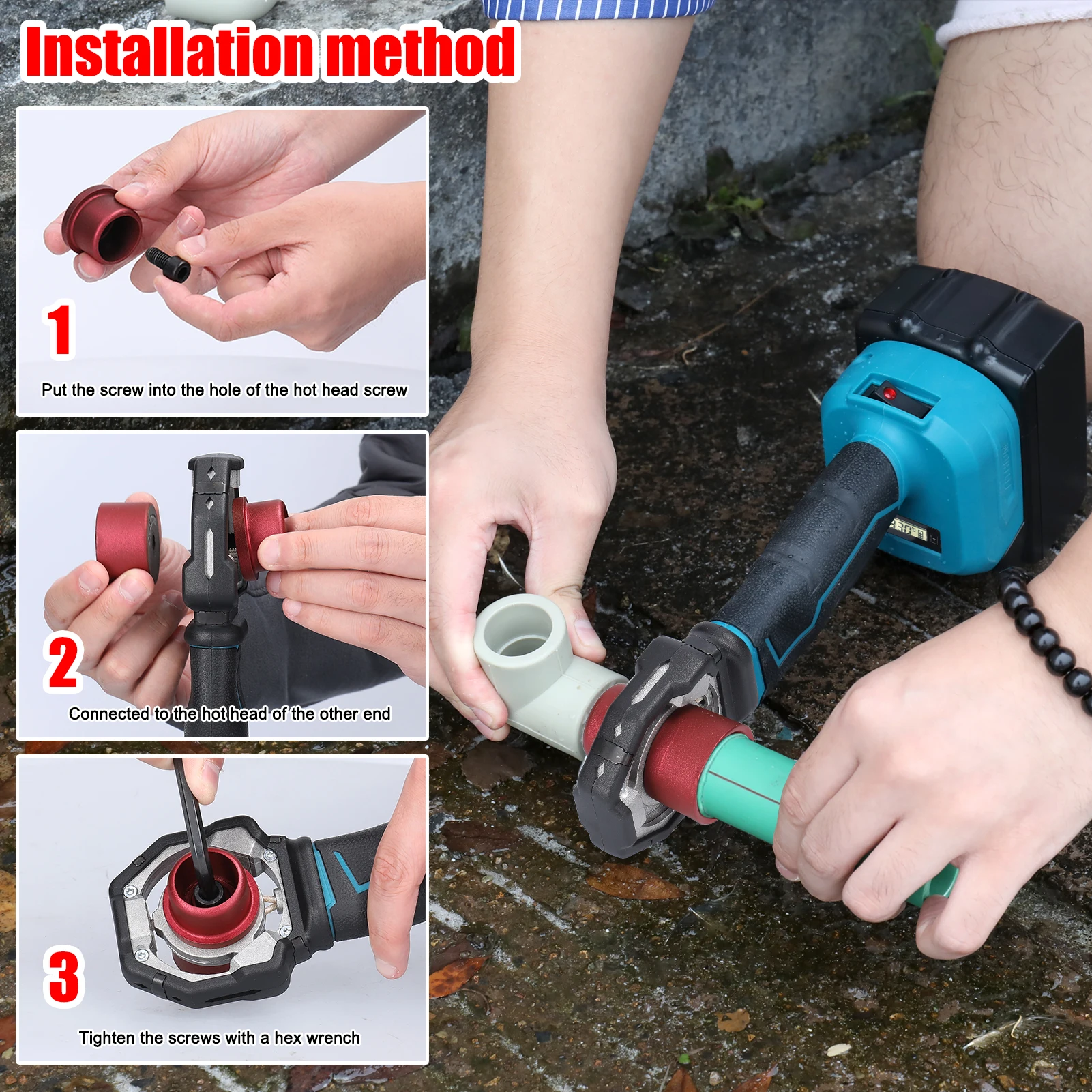 Installation method

1

Put the screw into the hole of the hot head screw

2

Connected to the hot head of the other end

3

Tighten the screws with a hex wrench