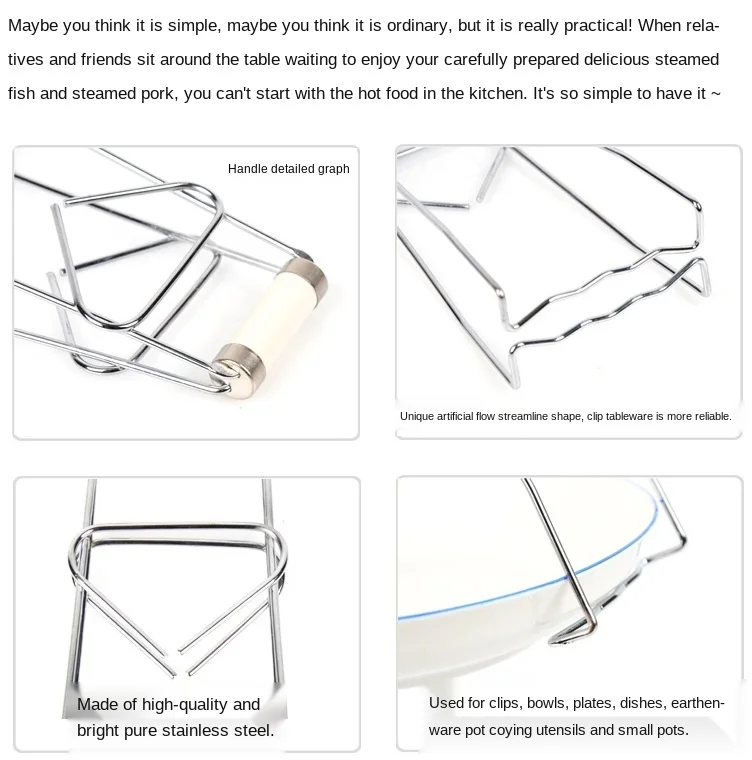 Maybe you think it is simple, maybe you think it is ordinary, but it is really practical! When relatives and friends sit around the table waiting to enjoy your carefully prepared delicious steamed fish and steamed pork, you can't start with the hot food in the kitchen. It's so simple to have it ~

Handle detailed graph

Unique artificial flow streamline shape, clip tableware is more reliable.

Made of high-quality and bright pure stainless steel.

Used for clips, bowls, plates, dishes, earthenware pot coying utensils and small pots.