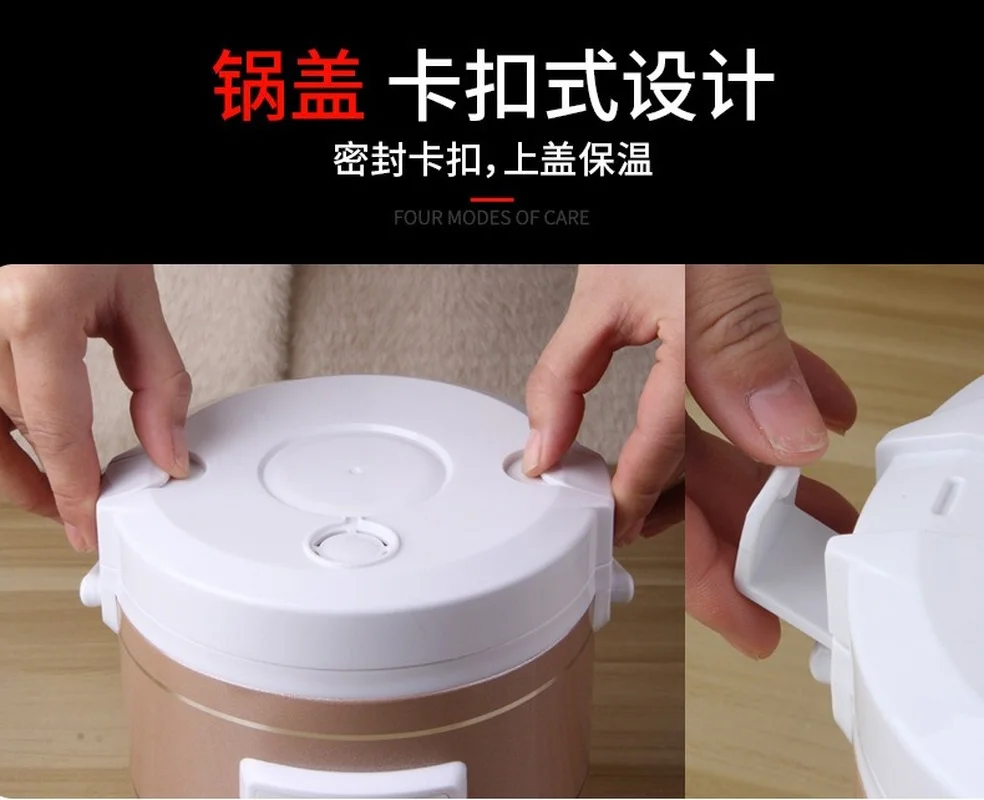 锅盖 卡扣式设计

密封卡扣,上盖保温

FOUR MODES OF CARE