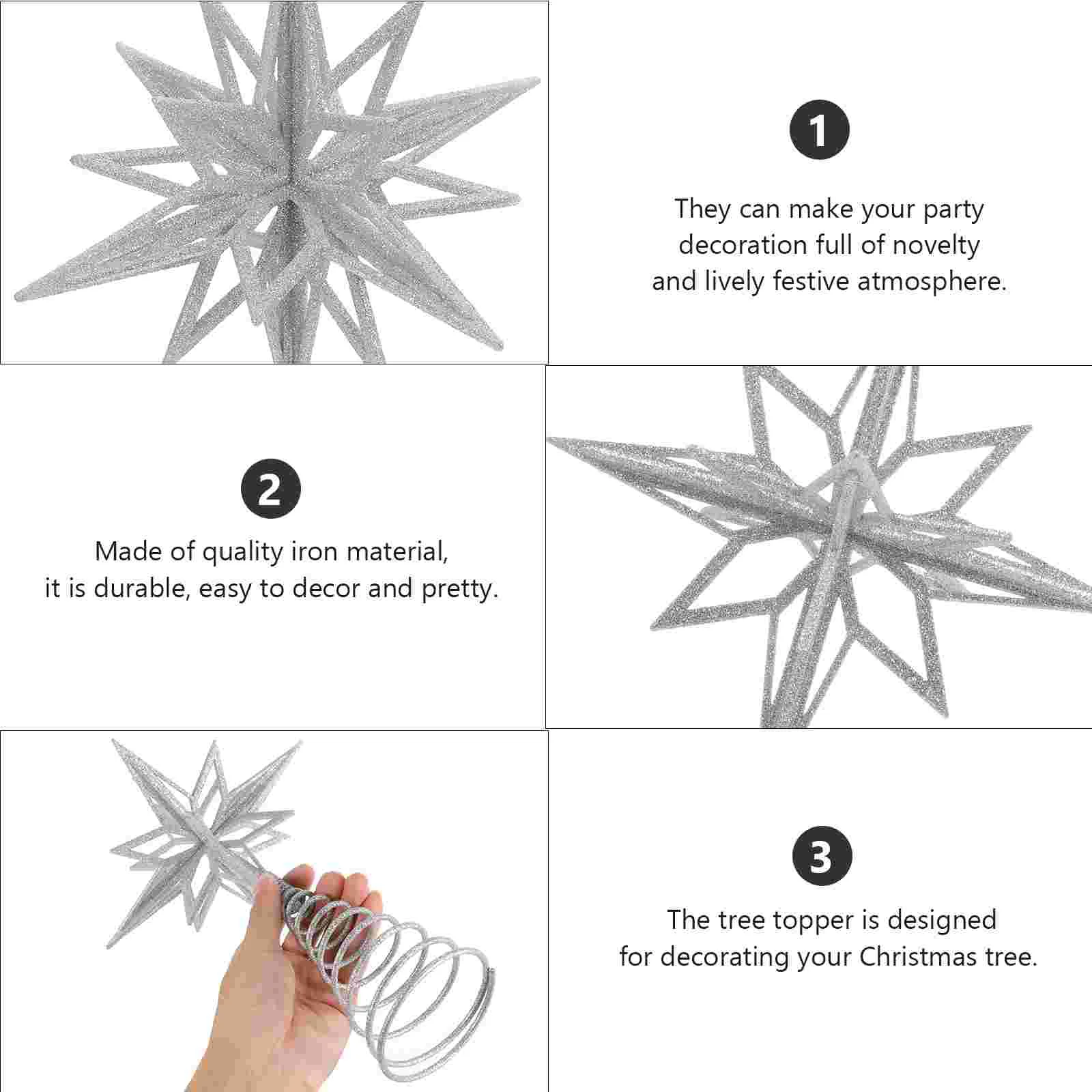 1

They can make your party decoration full of novelty and lively festive atmosphere.

2

Made of quality iron material, it is durable, easy to decor and pretty.

3

The tree topper is designed for decorating your Christmas tree.