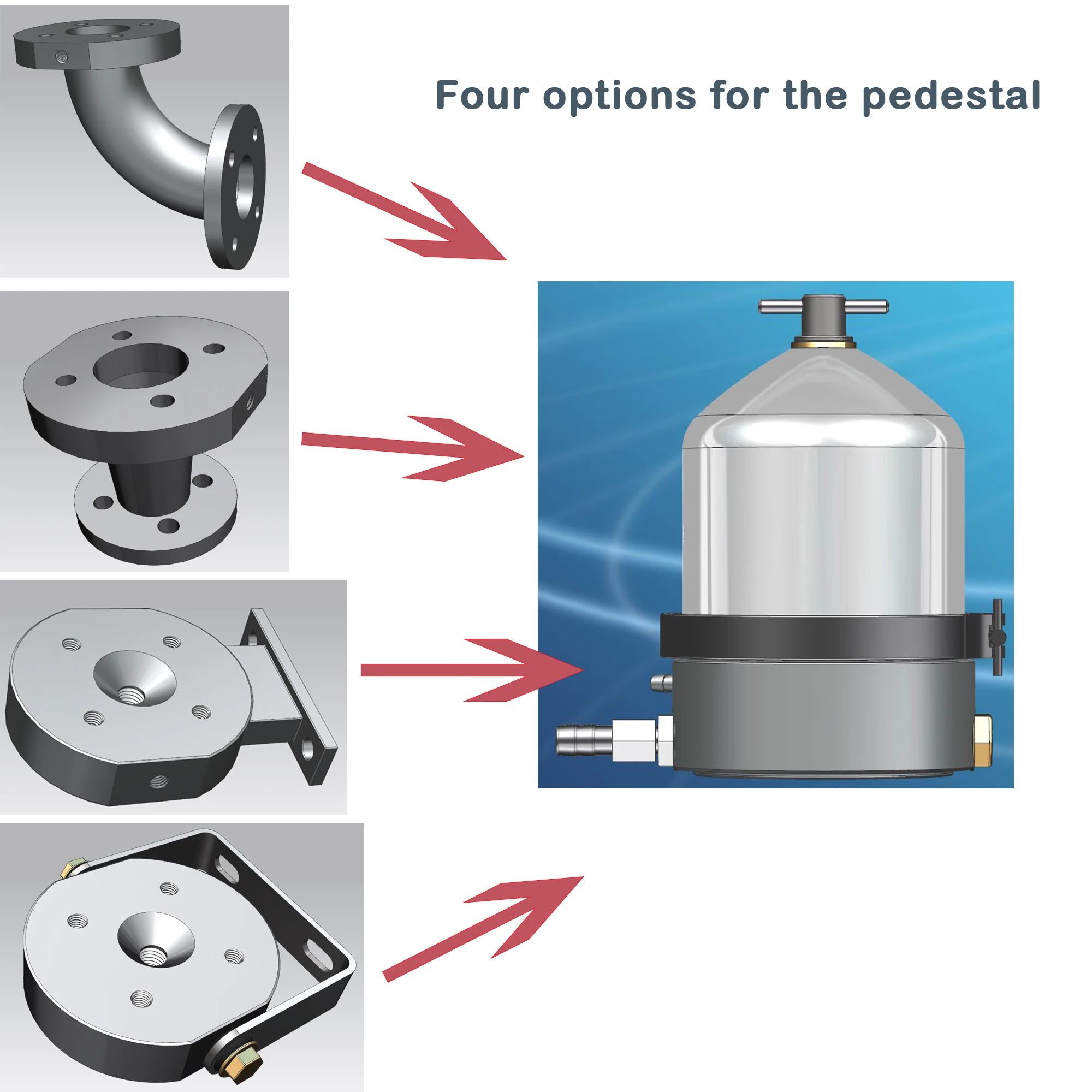 Four options for the pedestal