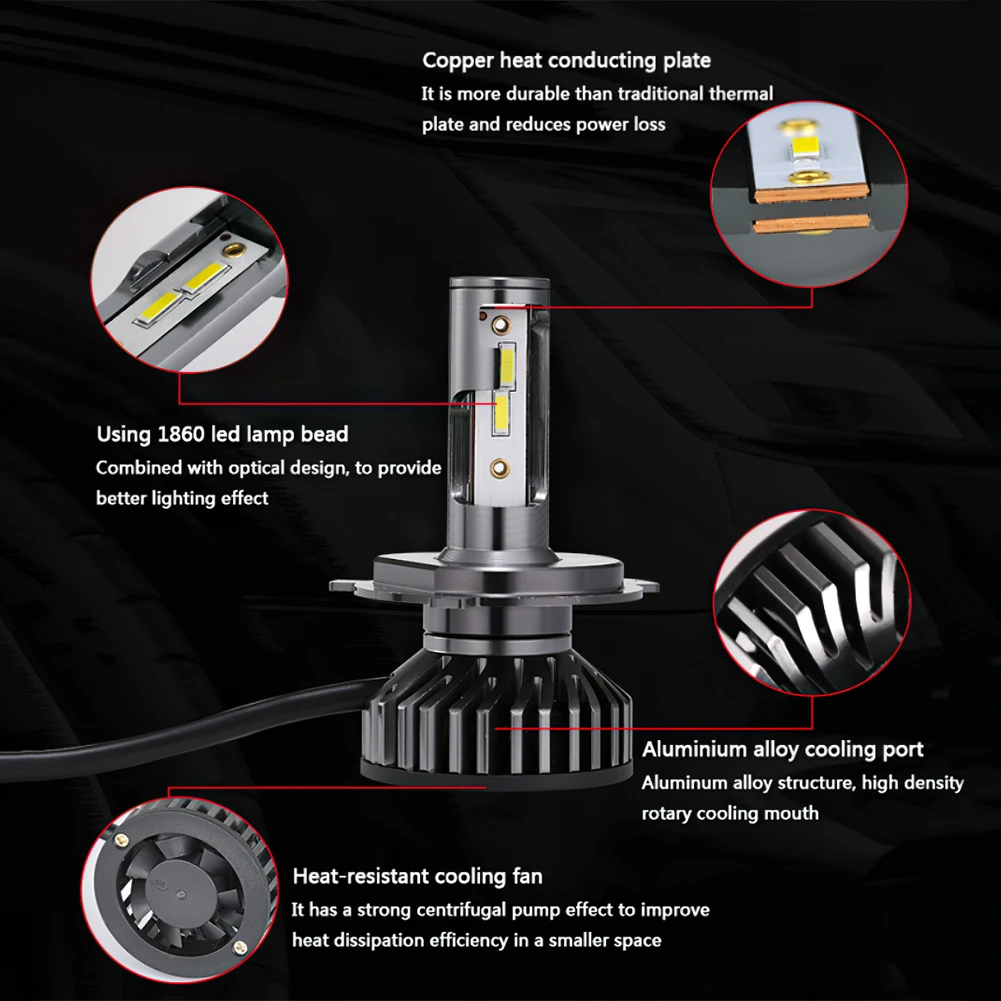 Copper heat conducting plate
It is more durable than traditional thermal plate and reduces power loss

Using 1860 led lamp bead
Combined with optical design, to provide better lighting effect

Aluminium alloy cooling port
Aluminum alloy structure, high density rotary cooling mouth

Heat-resistant cooling fan
It has a strong centrifugal pump effect to improve heat dissipation efficiency in a smaller space