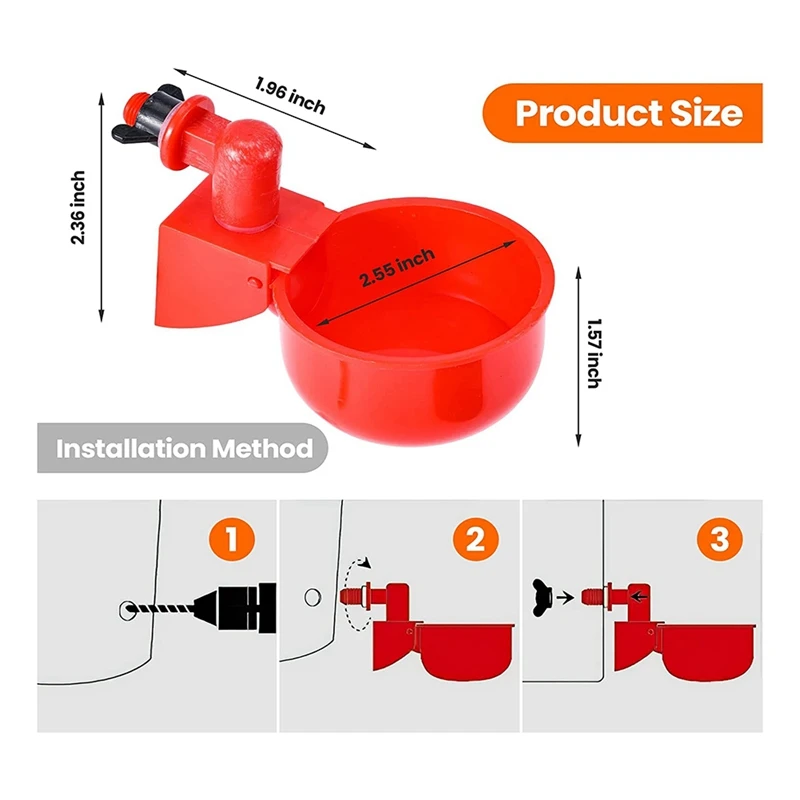 1.96 inch

Product Size

2.36 inch

2.55 inch

1.57 inch

Installation Method

1

2

3