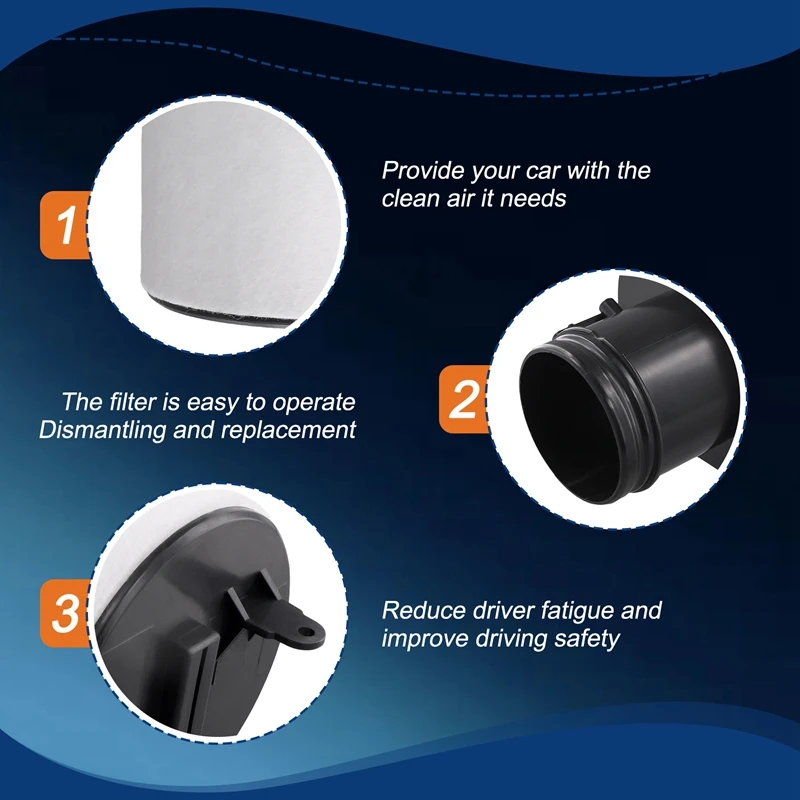 1

Provide your car with the clean air it needs

2

The filter is easy to operate Dismantling and replacement

3

Reduce driver fatigue and improve driving safety