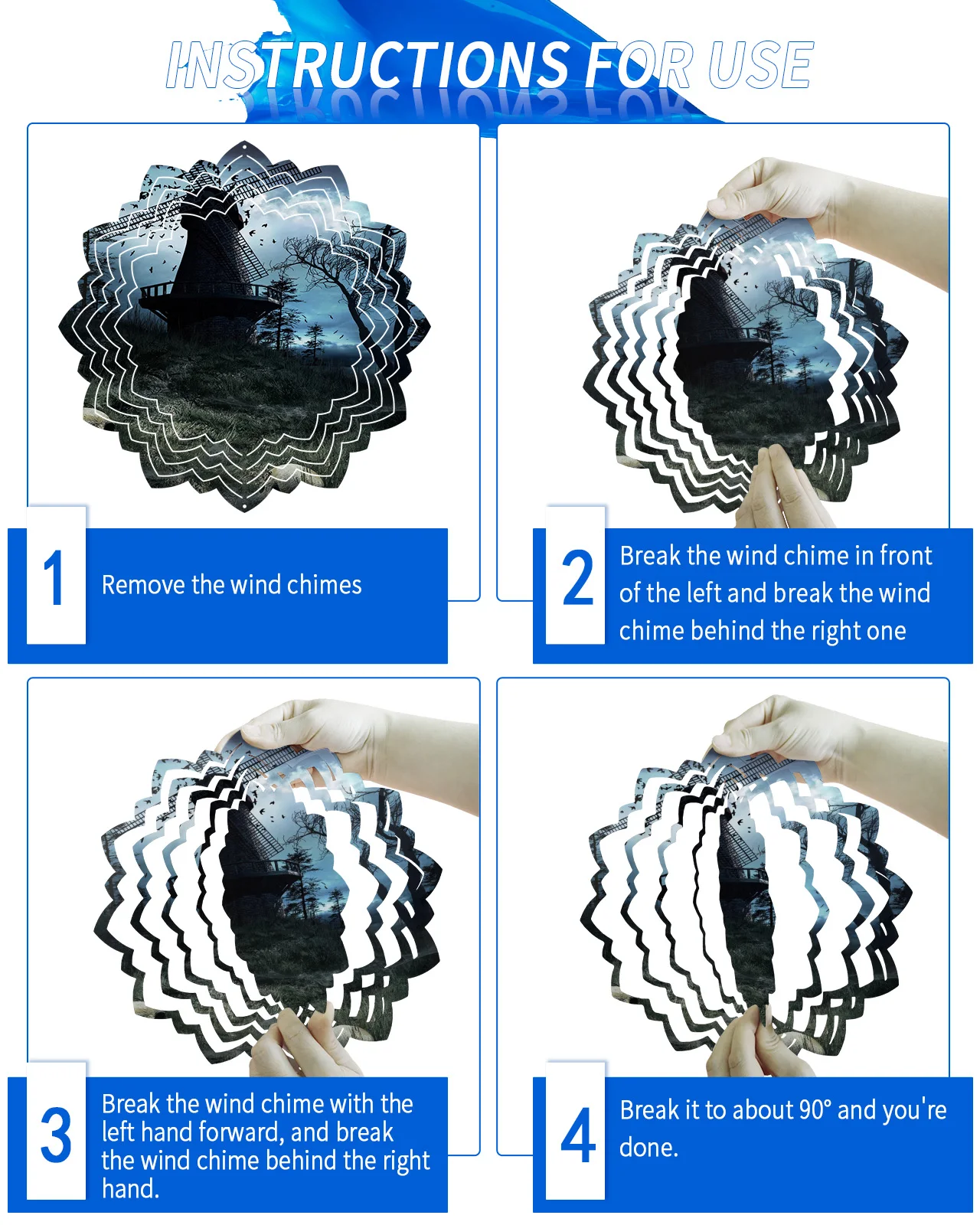 INSTRUCTIONS FOR USE

1

Remove the wind chimes

2

Break the wind chime in front of the left and break the wind chime behind the right one

3

Break the wind chime with the left hand forward, and break the wind chime behind the right hand.

4

Break it to about 90° and you're done.