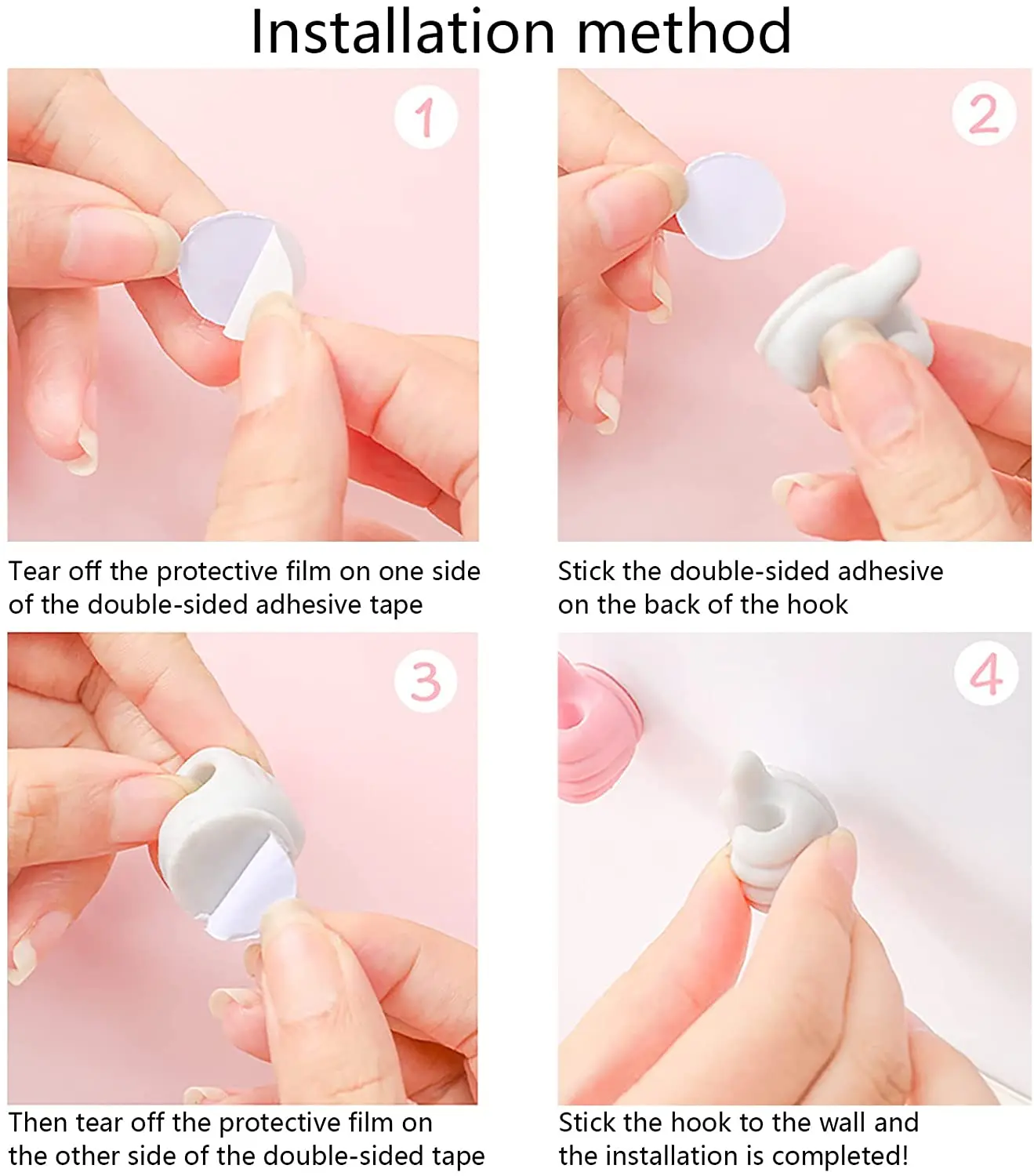 Installation method

1

Tear off the protective film on one side of the double-sided adhesive tape

2

Stick the double-sided adhesive on the back of the hook

3

Then tear off the protective film on the other side of the double-sided tape

4

Stick the hook to the wall and the installation is completed!