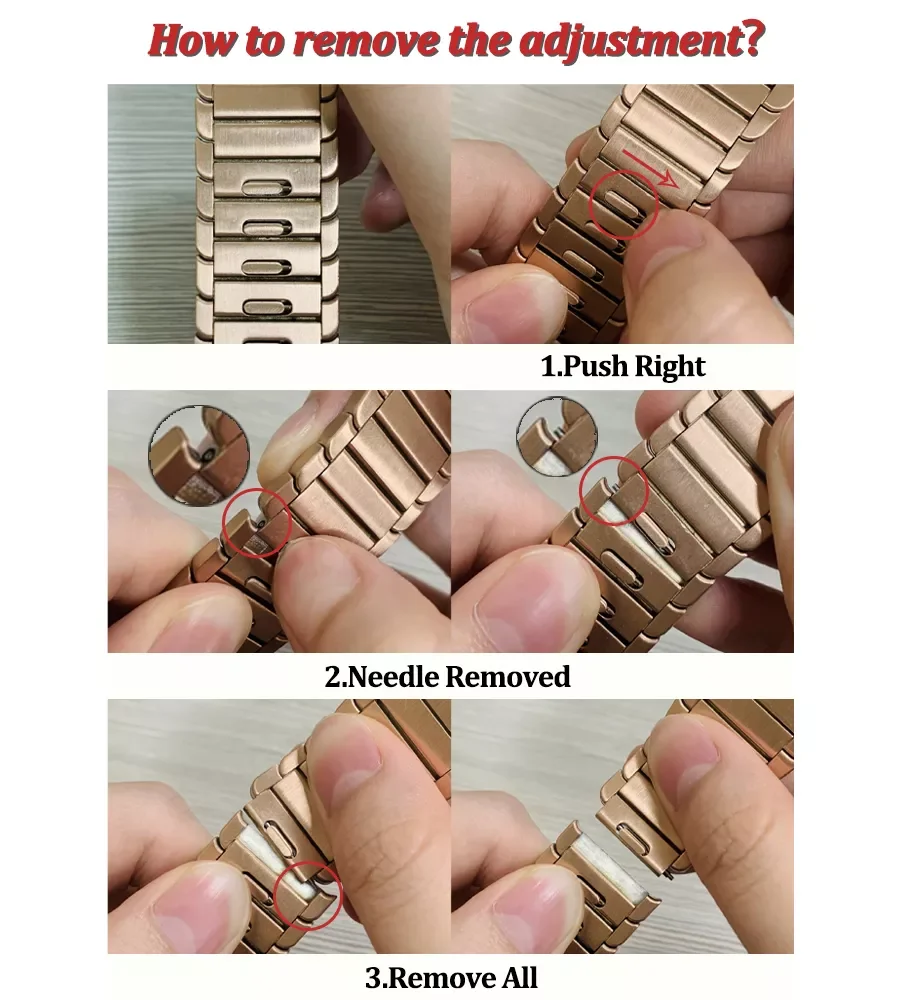 How to remove the adjustment?

1.Push Right

2.Needle Removed

3.Remove All