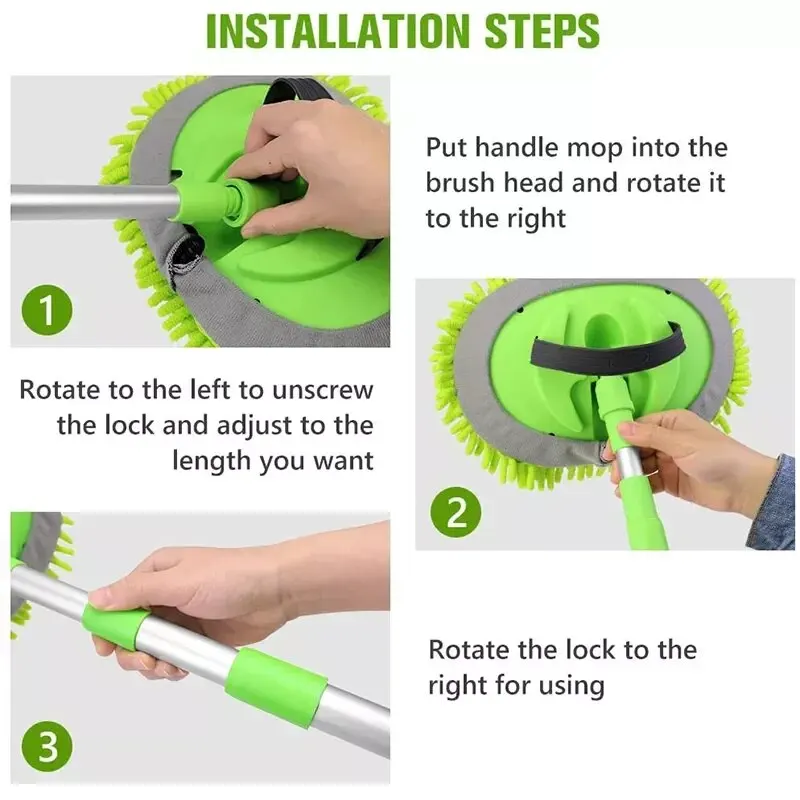 INSTALLATION STEPS

1

Put handle mop into the brush head and rotate it to the right

Rotate to the left to unscrew the lock and adjust to the length you want

2

3

Rotate the lock to the right for using