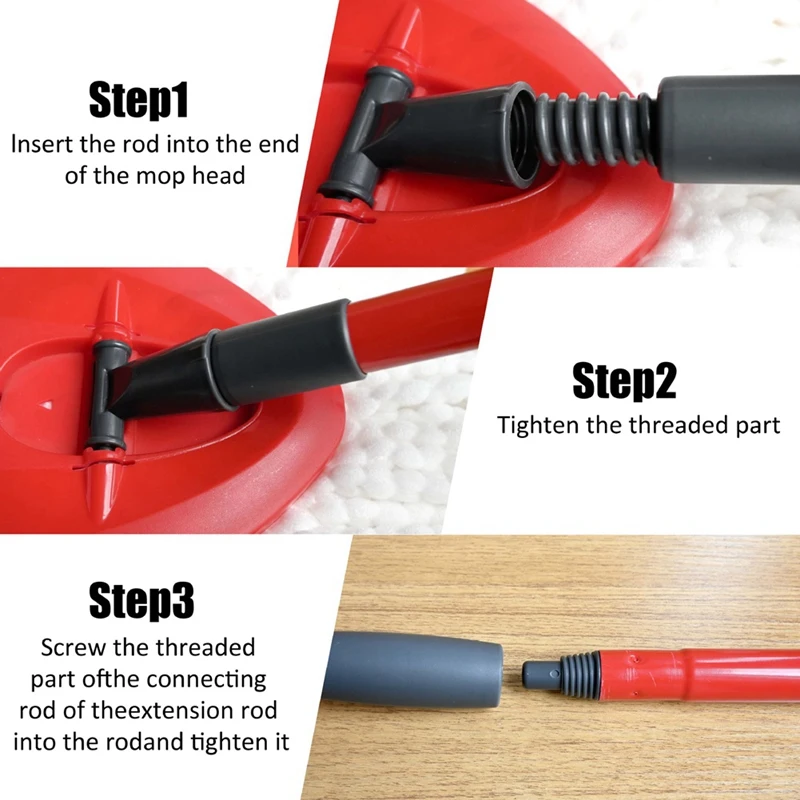 Step1
Insert the rod into the end of the mop head

Step2
Tighten the threaded part

Step3
Screw the threaded part ofthe connecting rod of theextension rod into the rodand tighten it