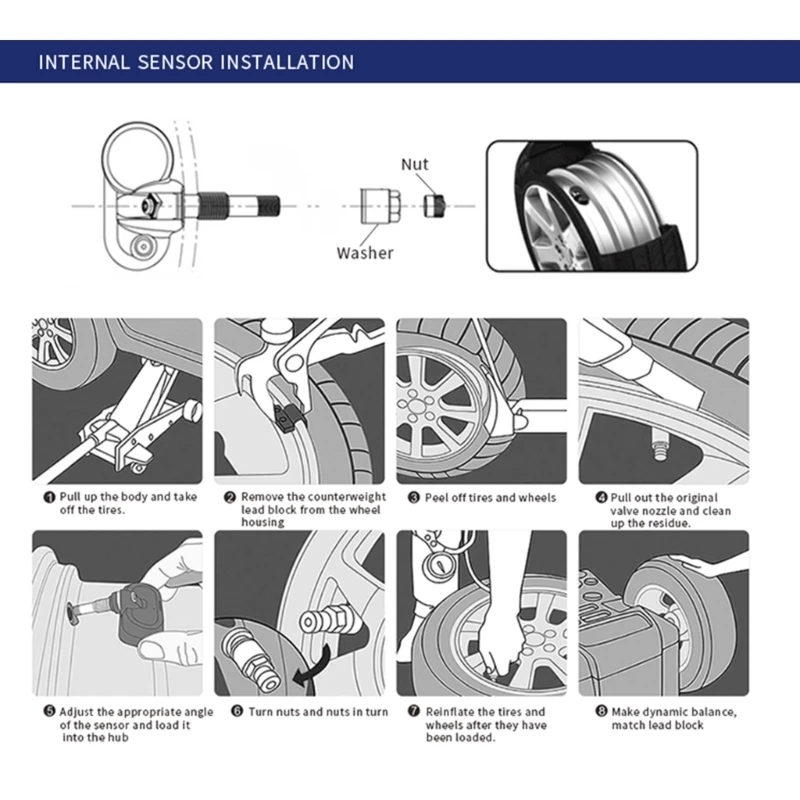 INTERNAL SENSOR INSTALLATION

Nut

Washer

❶ Pull up the body and take off the tires.

❷ Remove the counterweight lead block from the wheel housing

❸ Peel off tires and wheels

❹ Pull out the original valve nozzle and clean up the residue.

❺ Adjust the appropriate angle of the sensor and load it into the hub

❻ Turn nuts and nuts in turn

❼ Reinflate the tires and wheels after they have been loaded.

❽ Make dynamic balance, match lead block