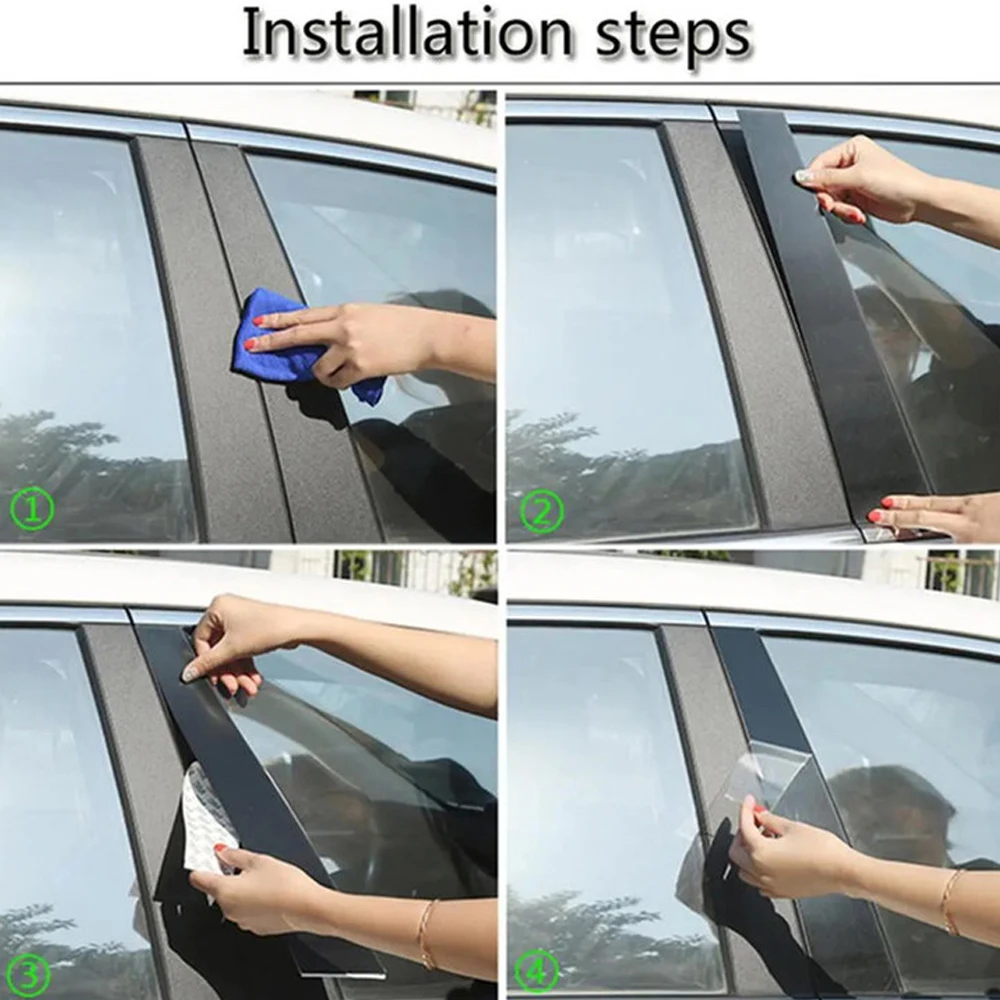 Installation steps

①

②

③

④